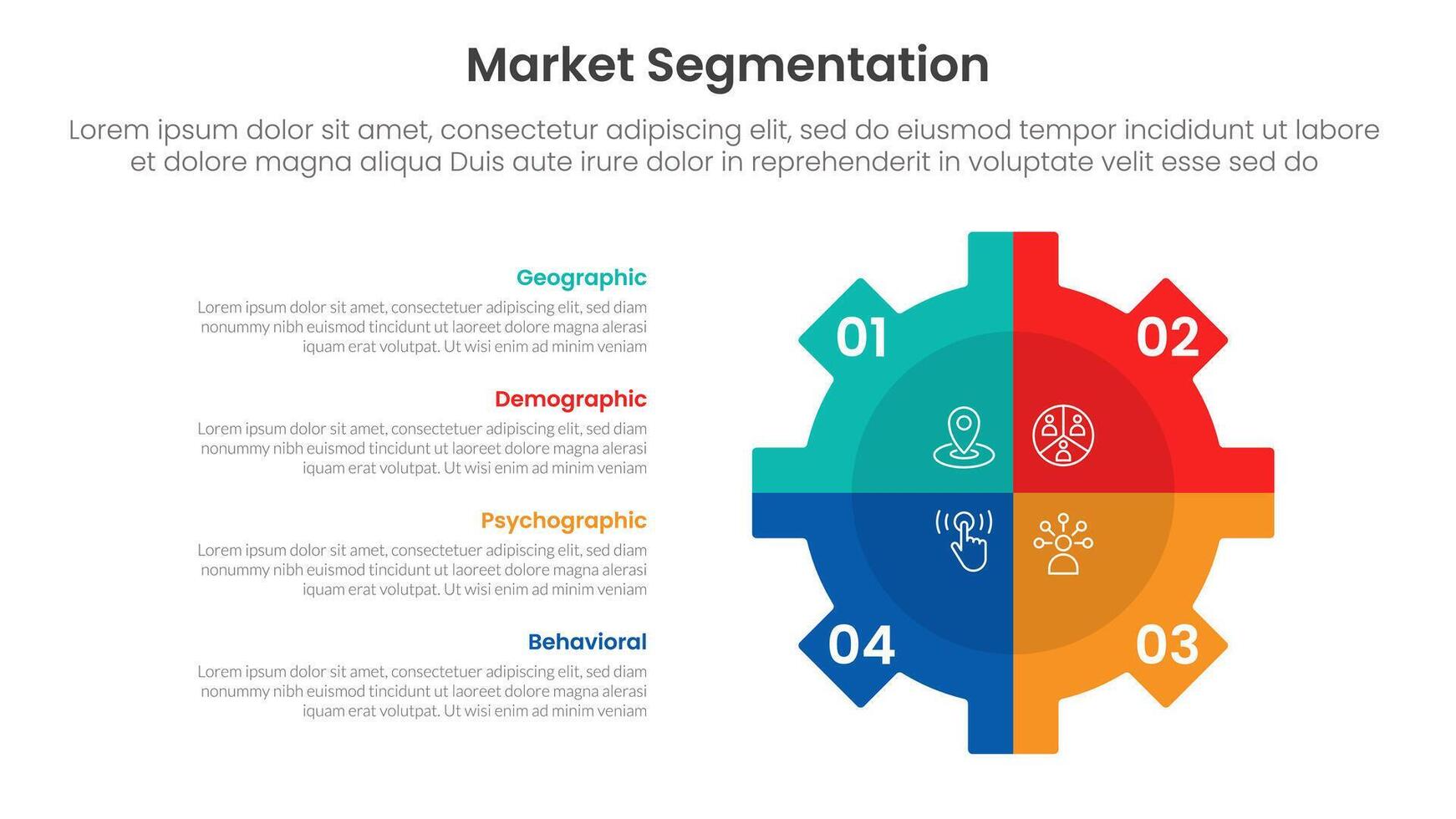 Market Segmentation

Lorem ipsum dolor sit amet, consectetur adipiscing elit, sed do eiusmod tempor incididunt ut labore et dolore magna aliqua Duis aute irure dolor in reprehenderit in voluptate velit esse sed do

Geographic

Lorem ipsum dolor sit amet, consectetuer adipiscing elit, sed diam nonummy nibh euismod tincidunt ut laoreet dolore magna alerasi iquam erat volutpat. Ut wisi enim ad minim veniam

Demographic

Lorem ipsum dolor sit amet, consectetuer adipiscing elit, sed diam nonummy nibh euismod tincidunt ut laoreet dolore magna alerasi iquam erat volutpat. Ut wisi enim ad minim veniam

Psychographic

Lorem ipsum dolor sit amet, consectetuer adipiscing elit, sed diam nonummy nibh euismod tincidunt ut laoreet dolore magna alerasi iquam erat volutpat. Ut wisi enim ad minim veniam

Behavioral

Lorem ipsum dolor sit amet, consectetuer adipiscing elit, sed diam nonummy nibh euismod tincidunt ut laoreet dolore magna alerasi iquam erat volutpat. Ut wisi enim ad minim veniam

01

02

04

03