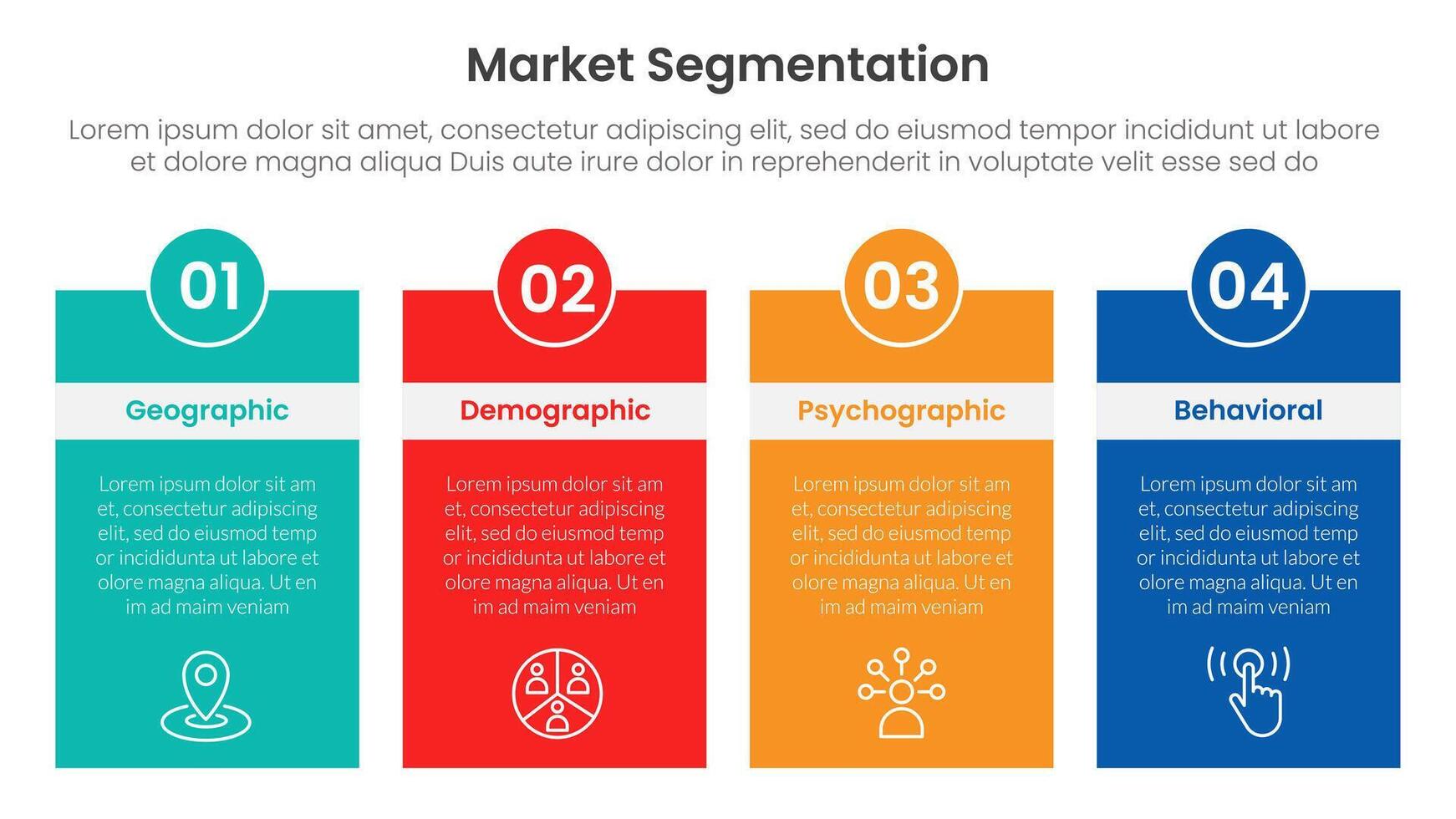 Market Segmentation

Lorem ipsum dolor sit amet, consectetur adipiscing elit, sed do eiusmod tempor incididunt ut labore et dolore magna aliqua Duis aute irure dolor in reprehenderit in voluptate velit esse sed do

01

Geographic

Lorem ipsum dolor sit am et, consectetur adipiscing elit, sed do eiusmod temp or incididunta ut labore et olore magna aliqua. Ut en im ad maim veniam

02

Demographic

Lorem ipsum dolor sit am et, consectetur adipiscing elit, sed do eiusmod temp or incididunta ut labore et olore magna aliqua. Ut en im ad maim veniam

03

Psychographic

Lorem ipsum dolor sit am et, consectetur adipiscing elit, sed do eiusmod temp or incididunta ut labore et olore magna aliqua. Ut en im ad maim veniam

04

Behavioral

Lorem ipsum dolor sit am et, consectetur adipiscing elit, sed do eiusmod temp or incididunta ut labore et olore magna aliqua. Ut en im ad maim veniam