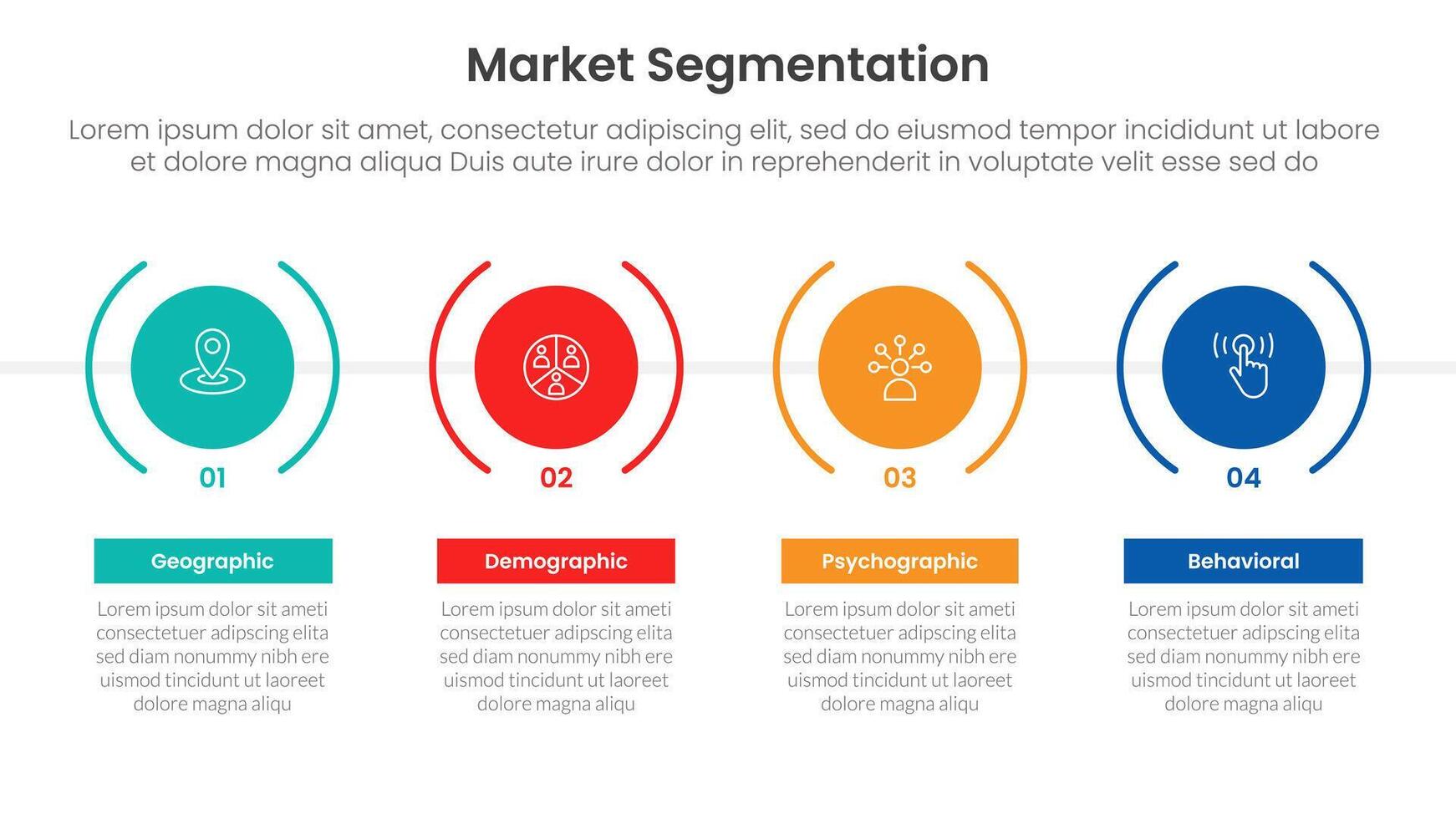 Market Segmentation

Lorem ipsum dolor sit amet, consectetur adipiscing elit, sed do eiusmod tempor incididunt ut labore et dolore magna aliqua Duis aute irure dolor in reprehenderit in voluptate velit esse sed do

01

Geographic

Lorem ipsum dolor sit ameti consectetuer adipscing elita sed diam nonummy nibh ere uismod tincidunt ut laoreet dolore magna aliqu

02

Demographic

Lorem ipsum dolor sit ameti consectetuer adipscing elita sed diam nonummy nibh ere uismod tincidunt ut laoreet dolore magna aliqu

03

Psychographic

Lorem ipsum dolor sit ameti consectetuer adipscing elita sed diam nonummy nibh ere uismod tincidunt ut laoreet dolore magna aliqu

04

Behavioral

Lorem ipsum dolor sit ameti consectetuer adipscing elita sed diam nonummy nibh ere uismod tincidunt ut laoreet dolore magna aliqu