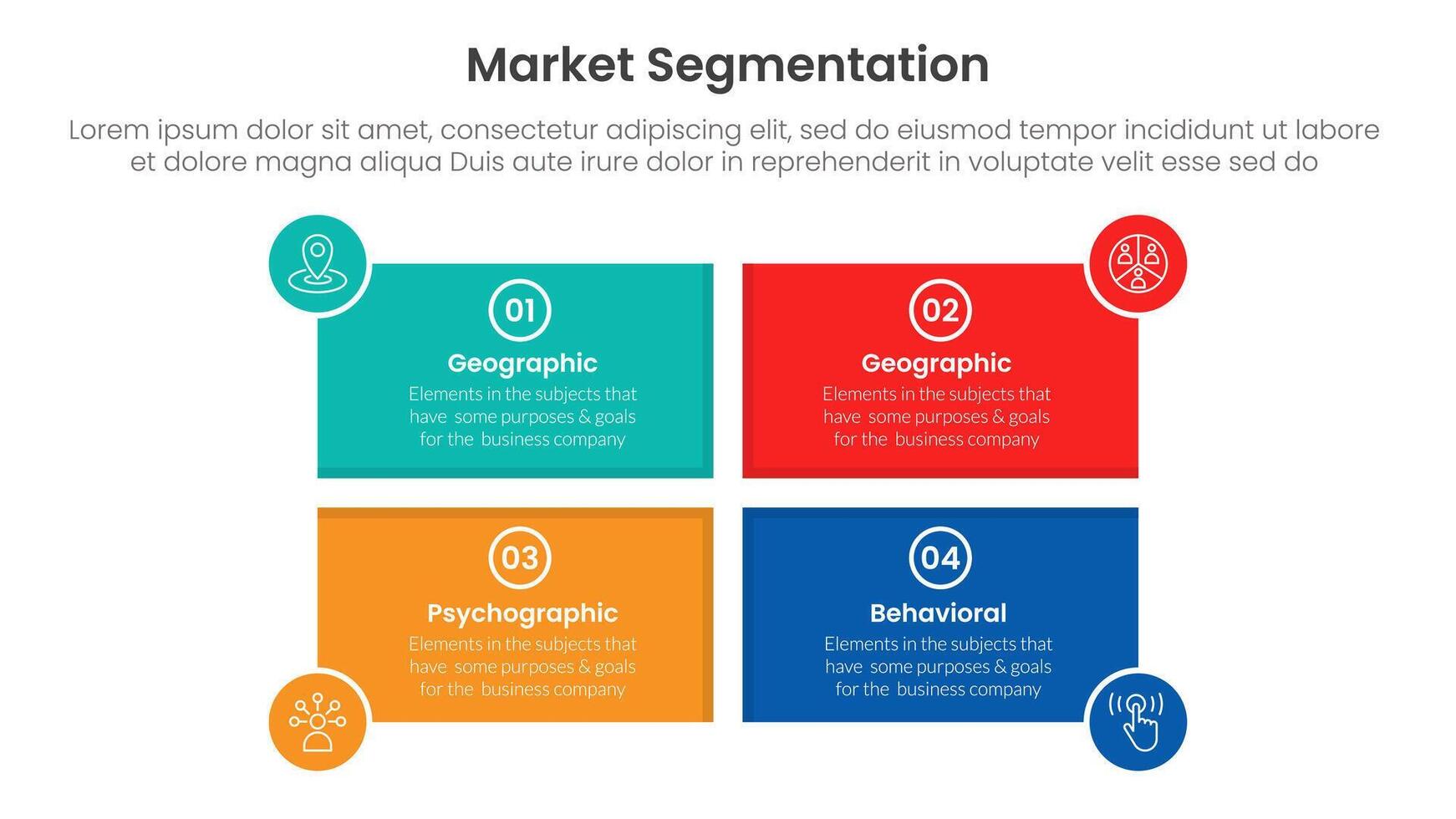 Market Segmentation

Lorem ipsum dolor sit amet, consectetur adipiscing elit, sed do eiusmod tempor incididunt ut labore et dolore magna aliqua Duis aute irure dolor in reprehenderit in voluptate velit esse sed do

01
Geographic
Elements in the subjects that have some purposes & goals for the business company

02
Geographic
Elements in the subjects that have some purposes & goals for the business company

03
Psychographic
Elements in the subjects that have some purposes & goals for the business company

04
Behavioral
Elements in the subjects that have some purposes & goals for the business company