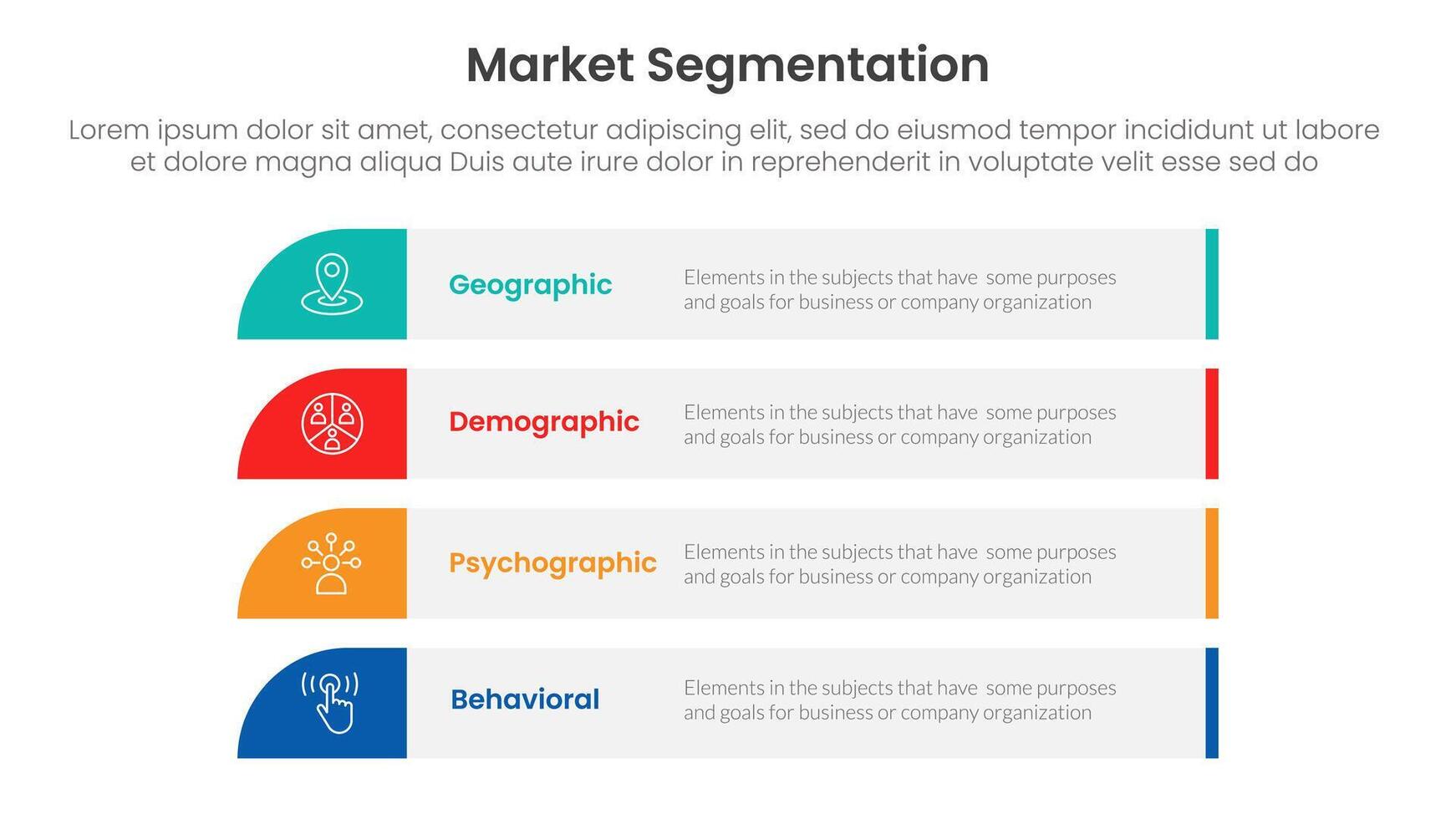 Market Segmentation

Lorem ipsum dolor sit amet, consectetur adipiscing elit, sed do eiusmod tempor incididunt ut labore et dolore magna aliqua Duis aute irure dolor in reprehenderit in voluptate velit esse sed do

Geographic

Elements in the subjects that have some purposes and goals for business or company organization

Demographic

Elements in the subjects that have some purposes and goals for business or company organization

Psychographic

Elements in the subjects that have some purposes and goals for business or company organization

Behavioral

Elements in the subjects that have some purposes and goals for business or company organization