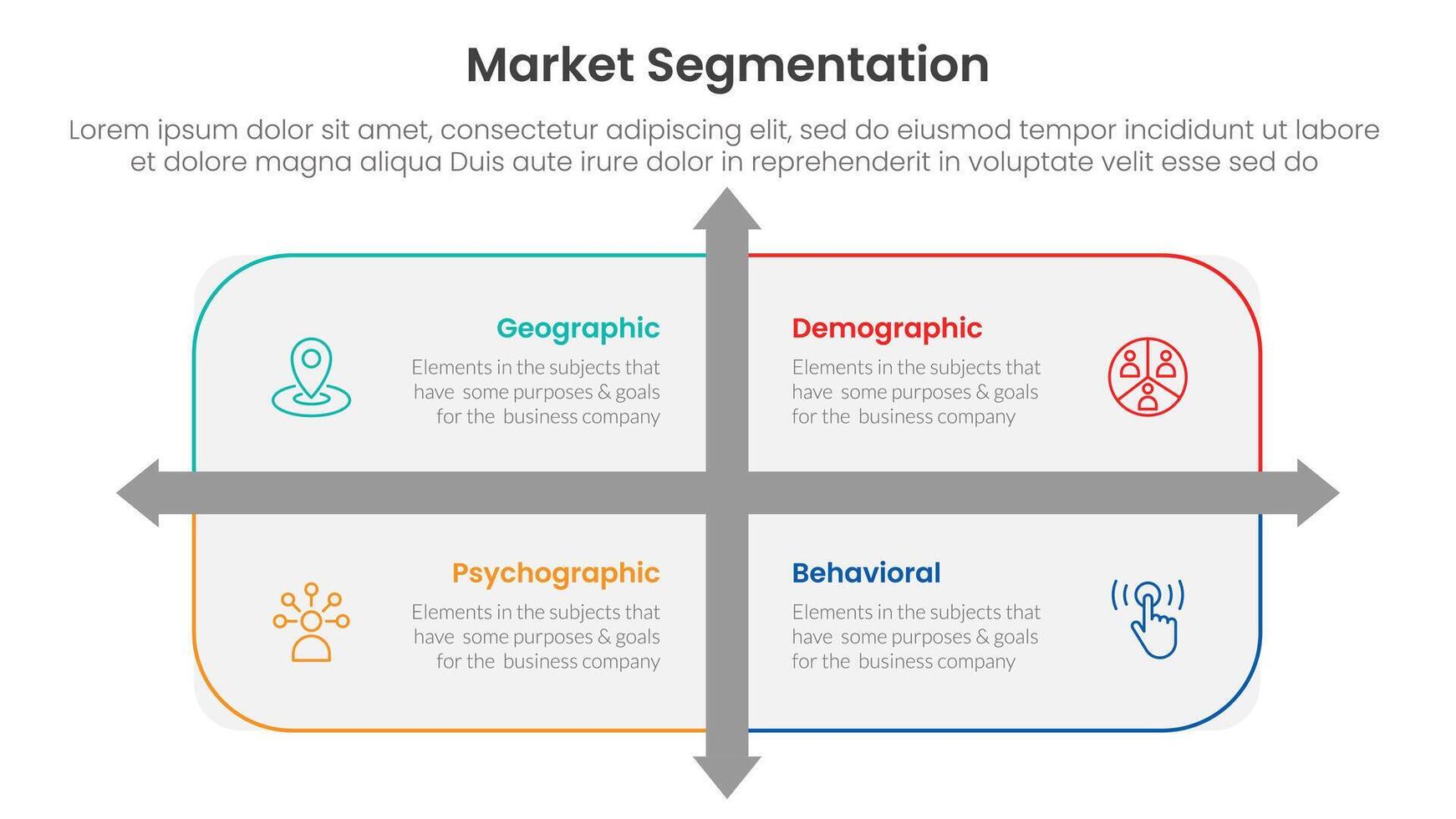 Market Segmentation

Lorem ipsum dolor sit amet, consectetur adipiscing elit, sed do eiusmod tempor incididunt ut labore et dolore magna aliqua Duis aute irure dolor in reprehenderit in voluptate velit esse sed do

Geographic

Elements in the subjects that have some purposes & goals for the business company

Demographic

Elements in the subjects that have some purposes & goals for the business company

Psychographic

Elements in the subjects that have some purposes & goals for the business company

Behavioral

Elements in the subjects that have some purposes & goals for the business company