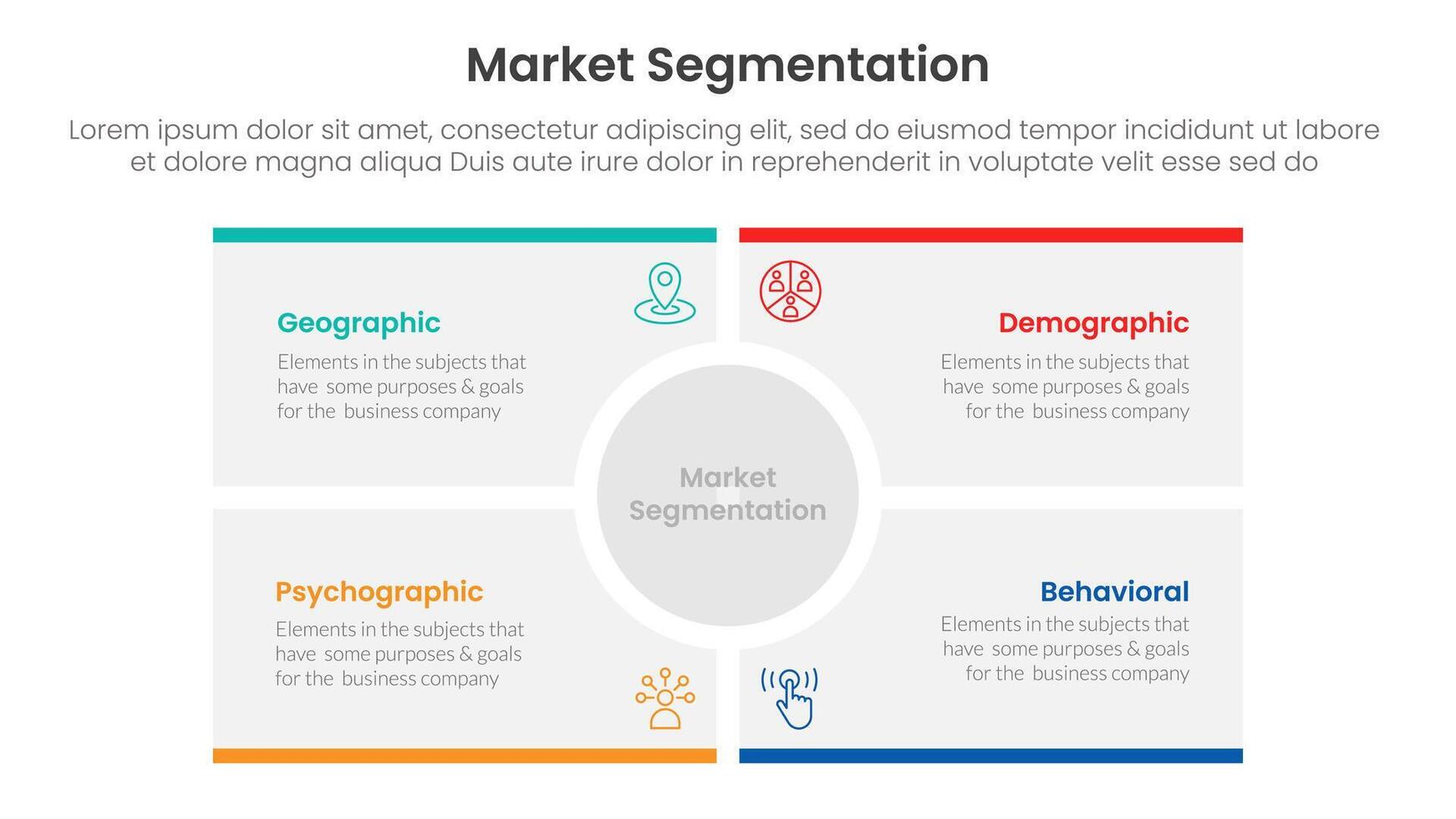 Market Segmentation

Lorem ipsum dolor sit amet, consectetur adipiscing elit, sed do eiusmod tempor incididunt ut labore et dolore magna aliqua Duis aute irure dolor in reprehenderit in voluptate velit esse sed do

Geographic

Elements in the subjects that have some purposes & goals for the business company

Demographic

Elements in the subjects that have some purposes & goals for the business company

Market Segmentation

Psychographic

Elements in the subjects that have some purposes & goals for the business company

Behavioral

Elements in the subjects that have some purposes & goals for the business company