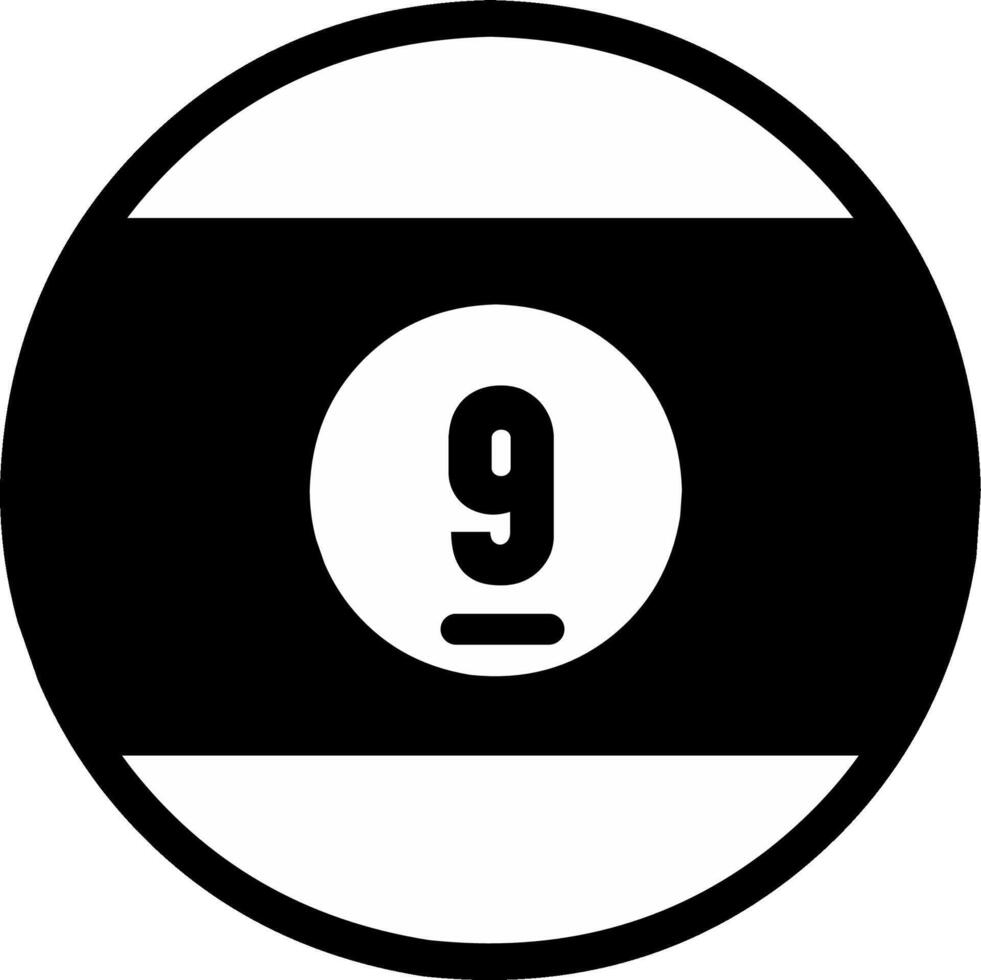 9