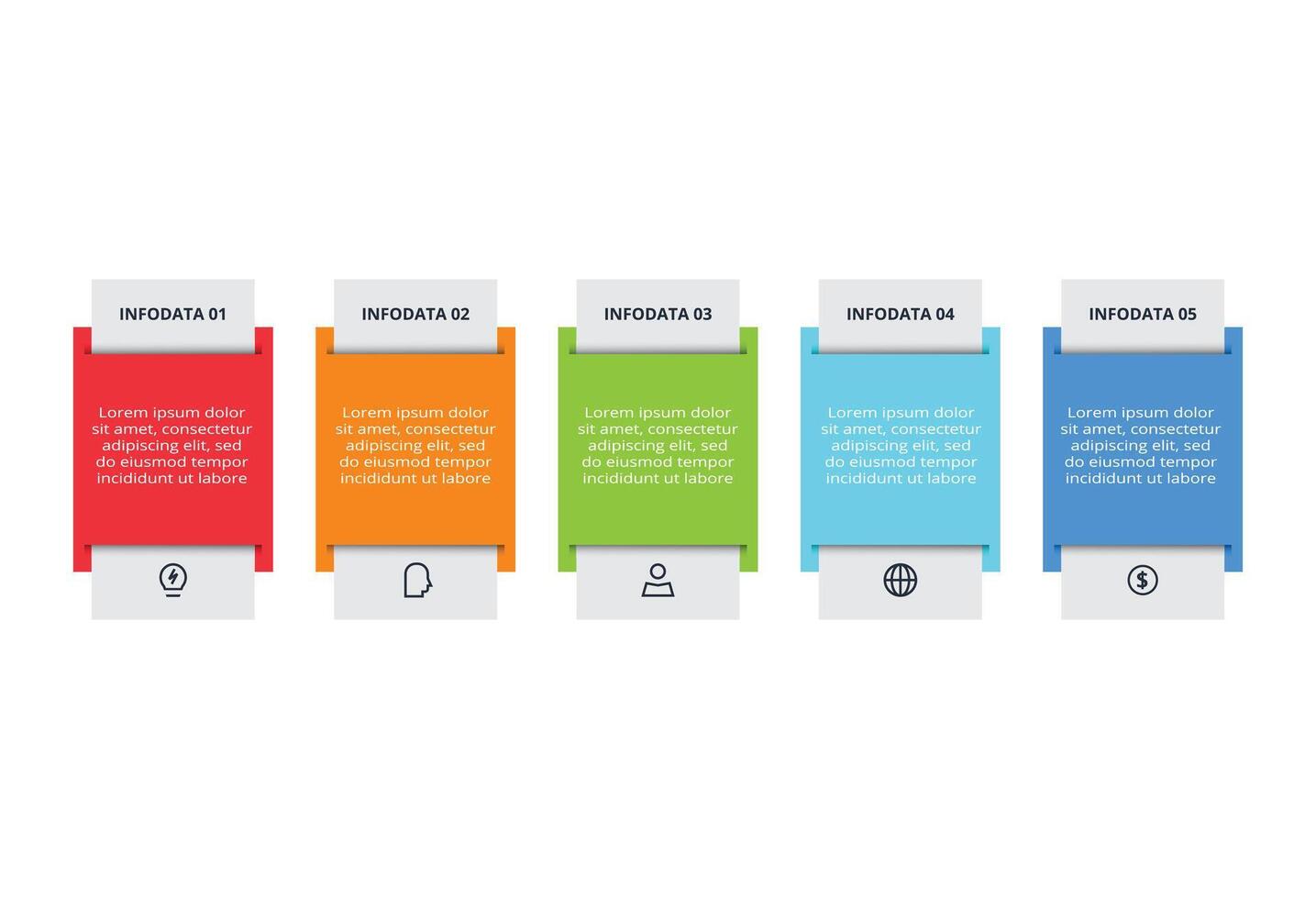 INFODATA 01

Lorem ipsum dolor sit amet, consectetur adipiscing elit, sed do eiusmod tempor incididunt ut labore

INFODATA 02

Lorem ipsum dolor sit amet, consectetur adipiscing elit, sed do eiusmod tempor incididunt ut labore

INFODATA 03

Lorem ipsum dolor sit amet, consectetur adipiscing elit, sed do eiusmod tempor incididunt ut labore

INFODATA 04

Lorem ipsum dolor sit amet, consectetur adipiscing elit, sed do eiusmod tempor incididunt ut labore

INFODATA 05

Lorem ipsum dolor sit amet, consectetur adipiscing elit, sed do eiusmod tempor incididunt ut labore