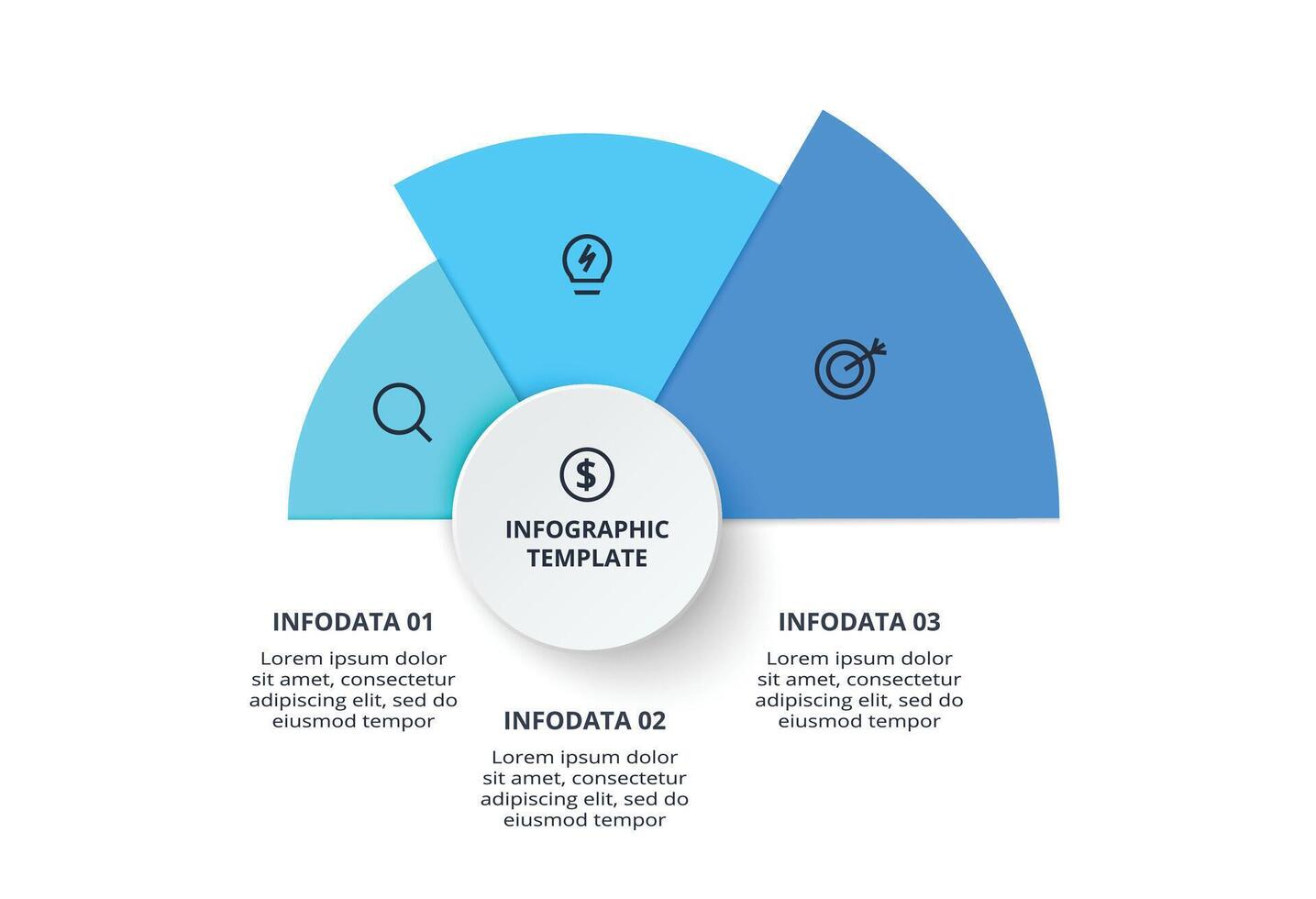 INFOGRAPHIC TEMPLATE

INFODATA 01

Lorem ipsum dolor sit amet, consectetur adipiscing elit, sed do eiusmod tempor

INFODATA 02

Lorem ipsum dolor sit amet, consectetur adipiscing elit, sed do eiusmod tempor

INFODATA 03

Lorem ipsum dolor sit amet, consectetur adipiscing elit, sed do eiusmod tempor