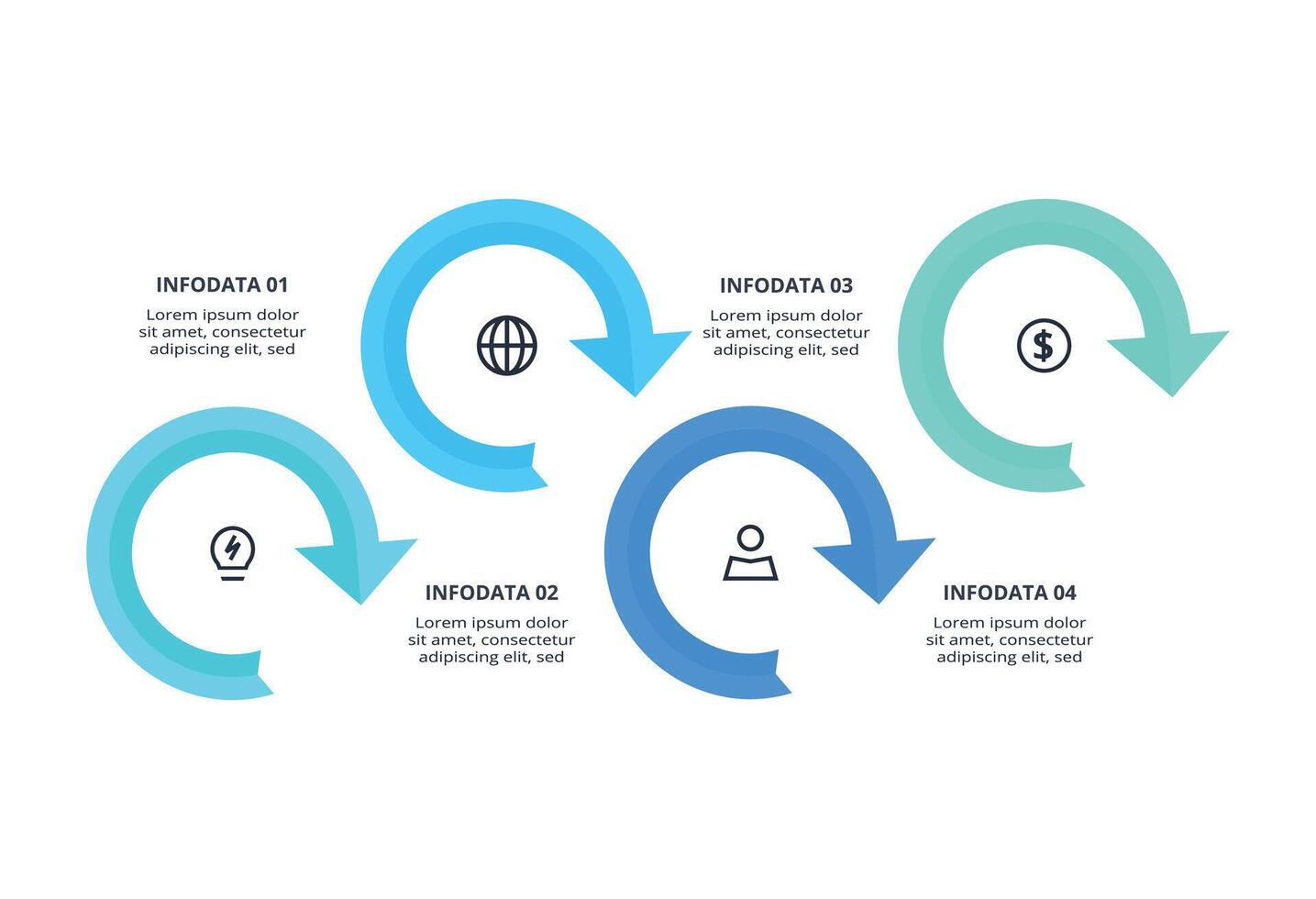 INFODATA 01
Lorem ipsum dolor sit amet, consectetur adipiscing elit, sed

INFODATA 02
Lorem ipsum dolor sit amet, consectetur adipiscing elit, sed

INFODATA 03
Lorem ipsum dolor sit amet, consectetur adipiscing elit, sed

INFODATA 04
Lorem ipsum dolor sit amet, consectetur adipiscing elit, sed