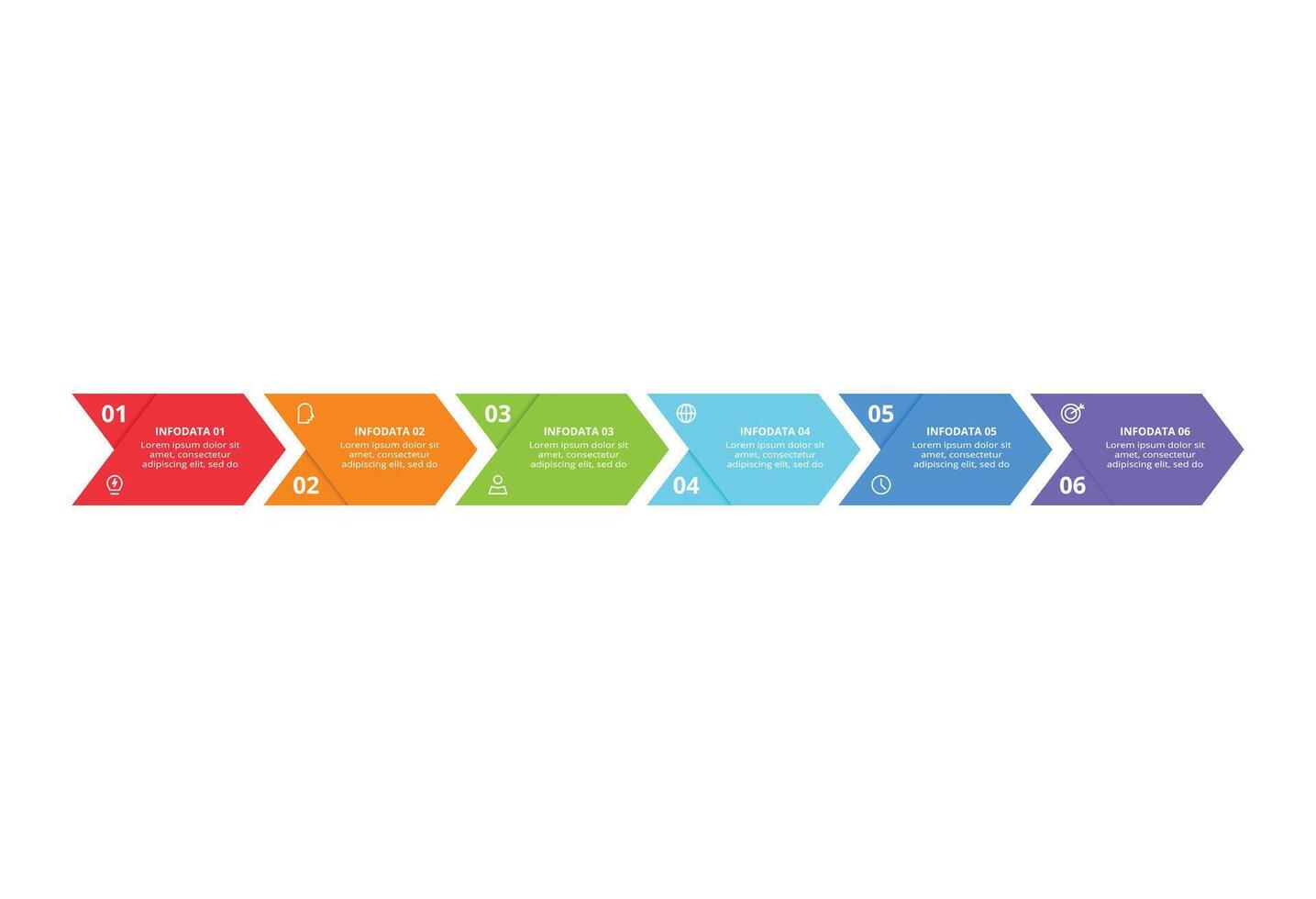 01
INFODATA 01
Lorem ipsum dolor sit amet, consectetur adipiscing elit, sed do

02
INFODATA 02
Lorem ipsum dolor sit amet, consectetur adipiscing elit, sed do

03
INFODATA 03
Lorem ipsum dolor sit amet, consectetur adipiscing elit, sed do

04
INFODATA 04
Lorem ipsum dolor sit amet, consectetur adipiscing elit, sed do

05
INFODATA 05
Lorem ipsum dolor sit amet, consectetur adipiscing elit, sed do

06
INFODATA 06
Lorem ipsum dolor sit amet, consectetur adipiscing elit, sed do