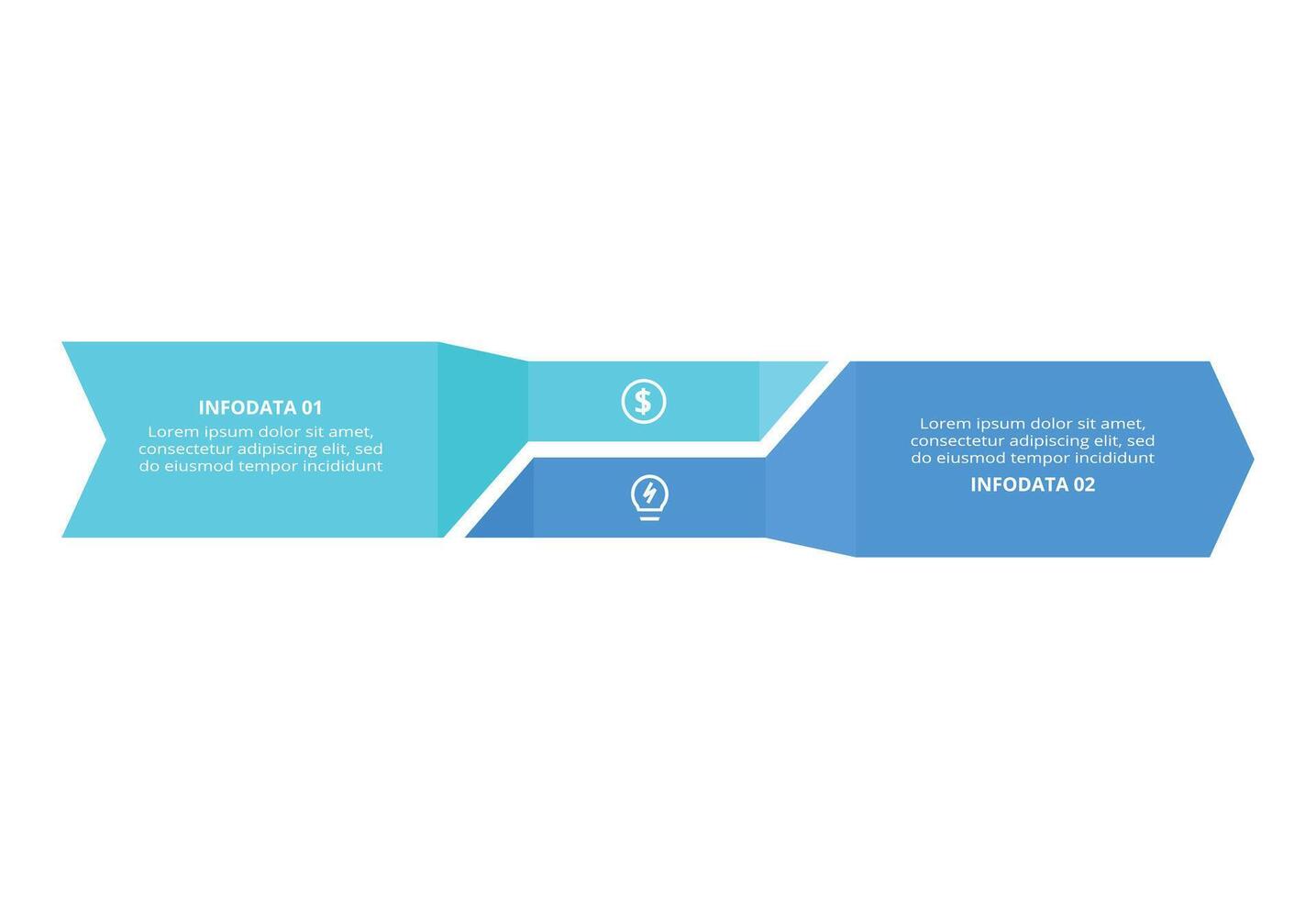 INFODATA 01
Lorem ipsum dolor sit amet, consectetur adipiscing elit, sed do eiusmod tempor incididunt

$

Lorem ipsum dolor sit amet, consectetur adipiscing elit, sed do eiusmod tempor incididunt
INFODATA 02