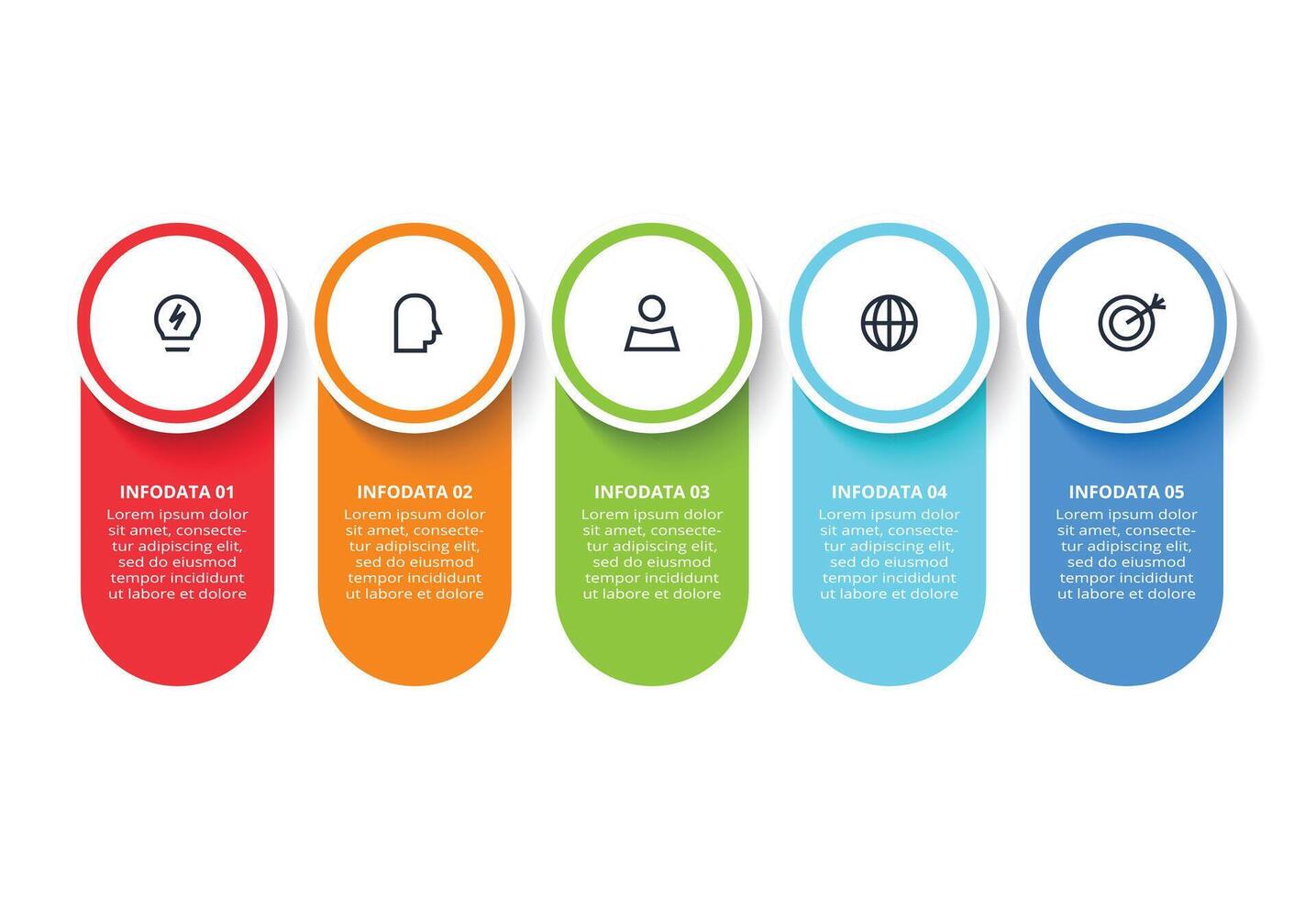 INFODATA 01
Lorem ipsum dolor sit amet, consectetur adipiscing elit, sed do eiusmod tempor incididunt ut labore et dolore

INFODATA 02
Lorem ipsum dolor sit amet, consectetur adipiscing elit, sed do eiusmod tempor incididunt ut labore et dolore

INFODATA 03
Lorem ipsum dolor sit amet, consectetur adipiscing elit, sed do eiusmod tempor incididunt ut labore et dolore

INFODATA 04
Lorem ipsum dolor sit amet, consectetur adipiscing elit, sed do eiusmod tempor incididunt ut labore et dolore

INFODATA 05
Lorem ipsum dolor sit amet, consectetur adipiscing elit, sed do eiusmod tempor incididunt ut labore et dolore