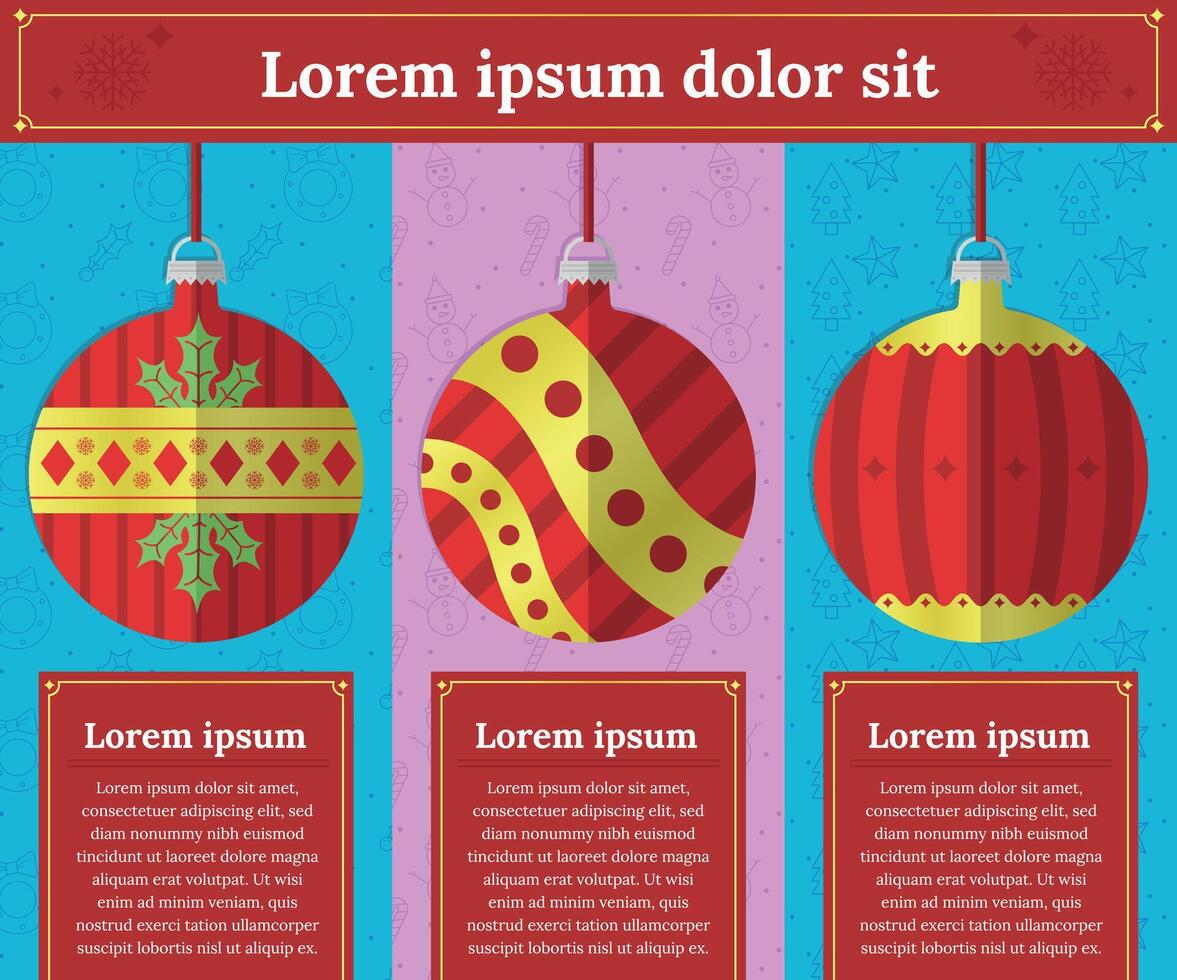 Lorem ipsum dolor sit

Lorem ipsum

Lorem ipsum dolor sit amet, consectetuer adipiscing elit, sed diam nonummy nibh euismod tincidunt ut laoreet dolore magna aliquam erat volutpat. Ut wisi enim ad minim veniam, quis nostrud exerci tation ullamcorper suscipit lobortis nisl ut aliquip ex.

Lorem ipsum

Lorem ipsum dolor sit amet, consectetuer adipiscing elit, sed diam nonummy nibh euismod tincidunt ut laoreet dolore magna aliquam erat volutpat. Ut wisi enim ad minim veniam, quis nostrud exerci tation ullamcorper suscipit lobortis nisl ut aliquip ex.

Lorem ipsum

Lorem ipsum dolor sit amet, consectetuer adipiscing elit, sed diam nonummy nibh euismod tincidunt ut laoreet dolore magna aliquam erat volutpat. Ut wisi enim ad minim veniam, quis nostrud exerci tation ullamcorper suscipit lobortis nisl ut aliquip ex.