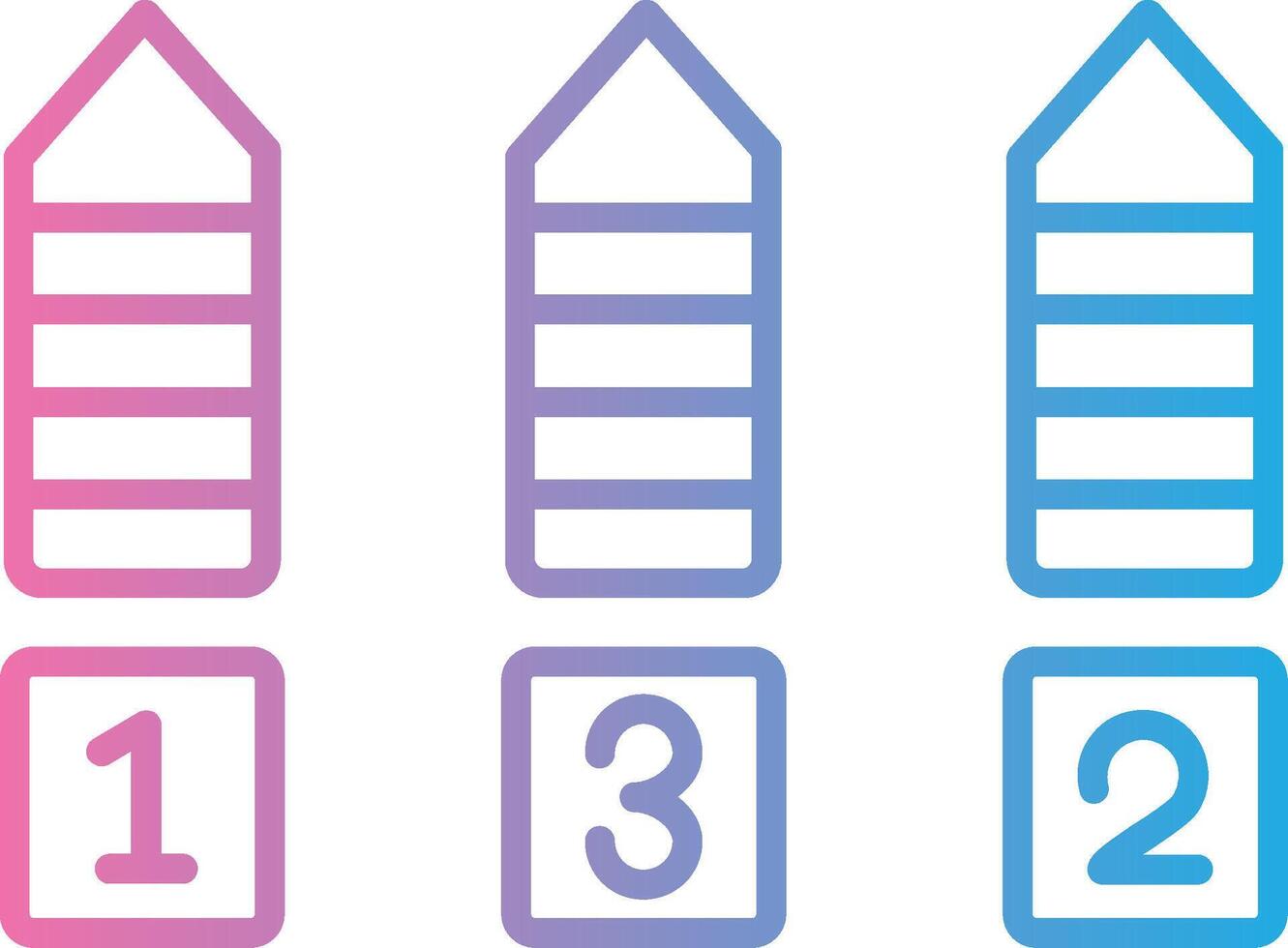 1 3 2