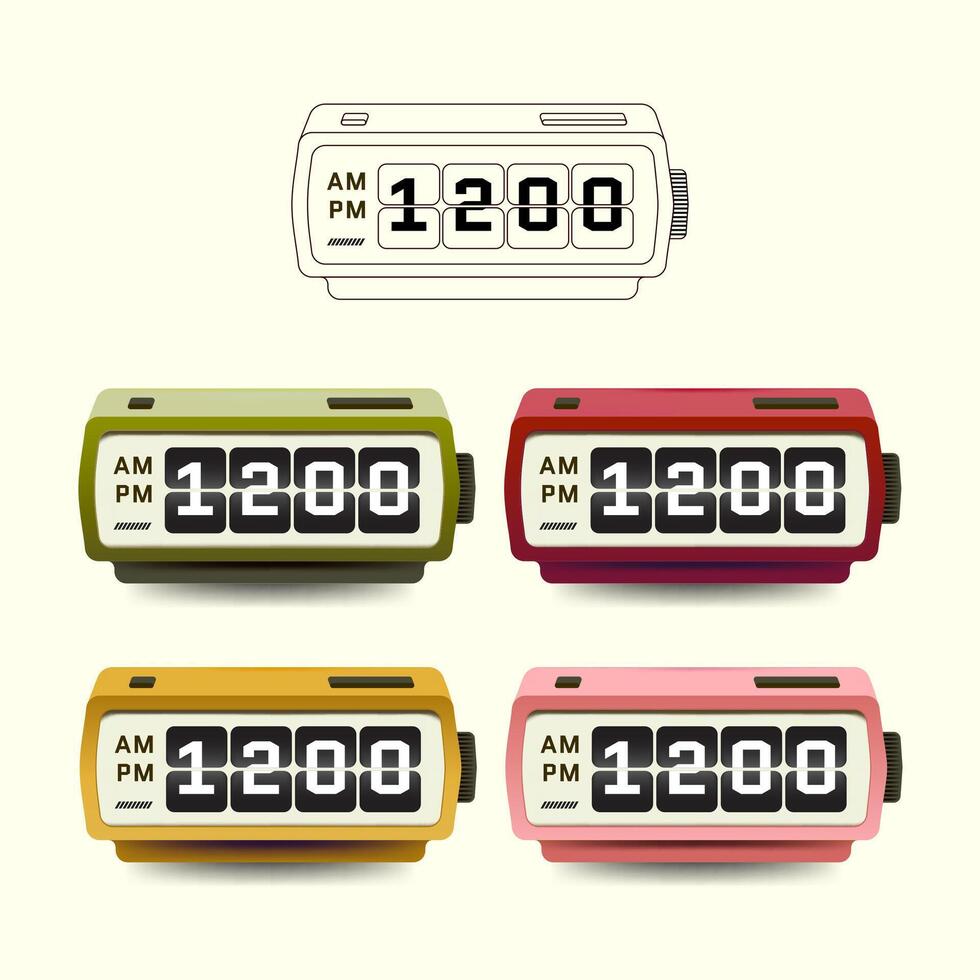 AM
PM
1200

AM
PM
1200

AM
PM
1200

AM
PM
1200

AM
PM
1200