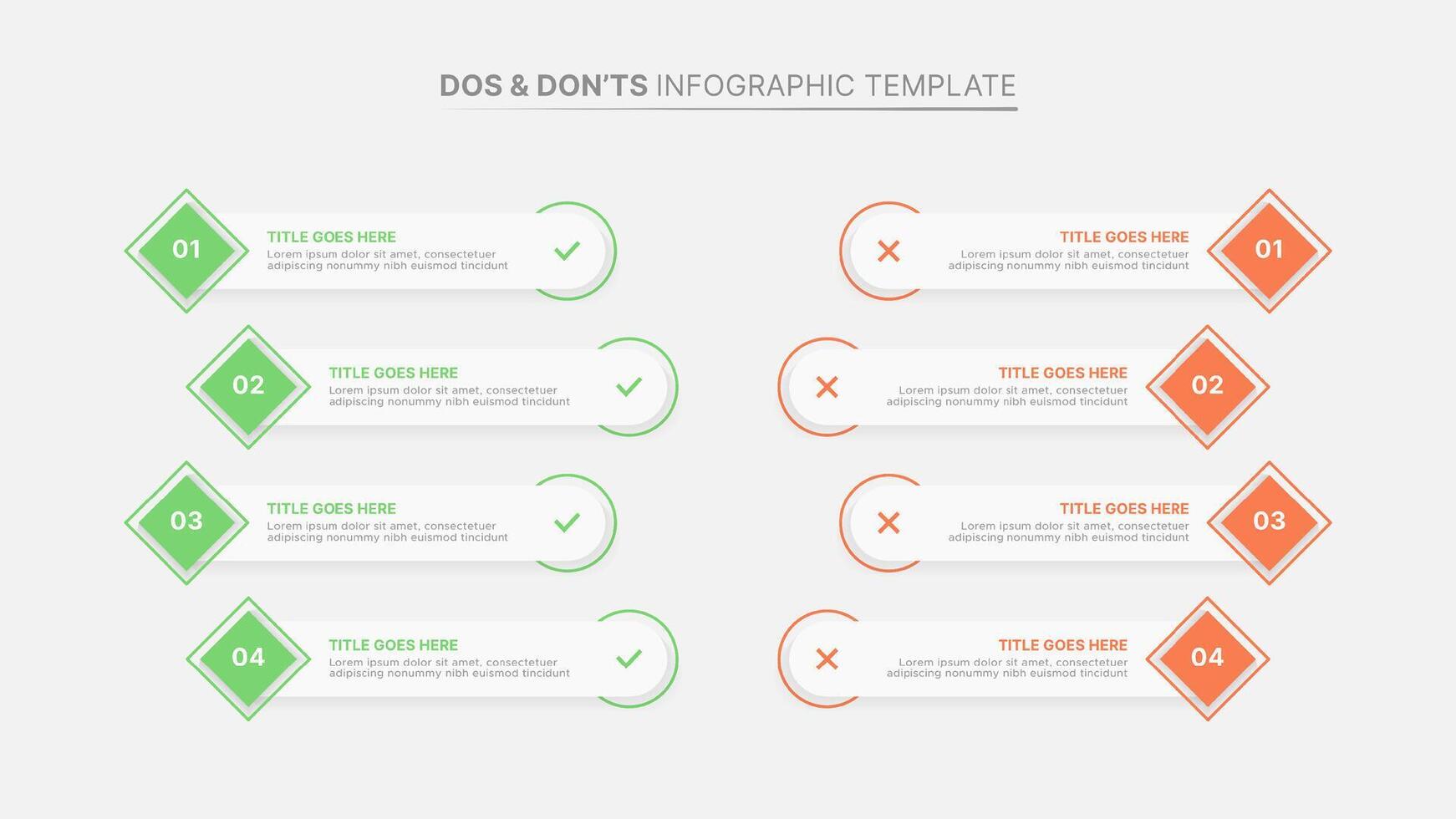 DOS & DON'TS INFOGRAPHIC TEMPLATE

01
TITLE GOES HERE
Lorem ipsum dolor sit amet, consectetuer adipiscing nonummy nibh euismod tincidunt

02
TITLE GOES HERE
Lorem ipsum dolor sit amet, consectetuer adipiscing nonummy nibh euismod tincidunt

03
TITLE GOES HERE
Lorem ipsum dolor sit amet, consectetuer adipiscing nonummy nibh euismod tincidunt

04
TITLE GOES HERE
Lorem ipsum dolor sit amet, consectetuer adipiscing nonummy nibh euismod tincidunt

TITLE GOES HERE
Lorem ipsum dolor sit amet, consectetuer adipiscing nonummy nibh euismod tincidunt
01

TITLE GOES HERE
Lorem ipsum dolor sit amet, consectetuer adipiscing nonummy nibh euismod tincidunt
02

TITLE GOES HERE
Lorem ipsum dolor sit amet, consectetuer adipiscing nonummy nibh euismod tincidunt
03

TITLE GOES HERE
Lorem ipsum dolor sit amet, consectetuer adipiscing nonummy nibh euismod tincidunt
04