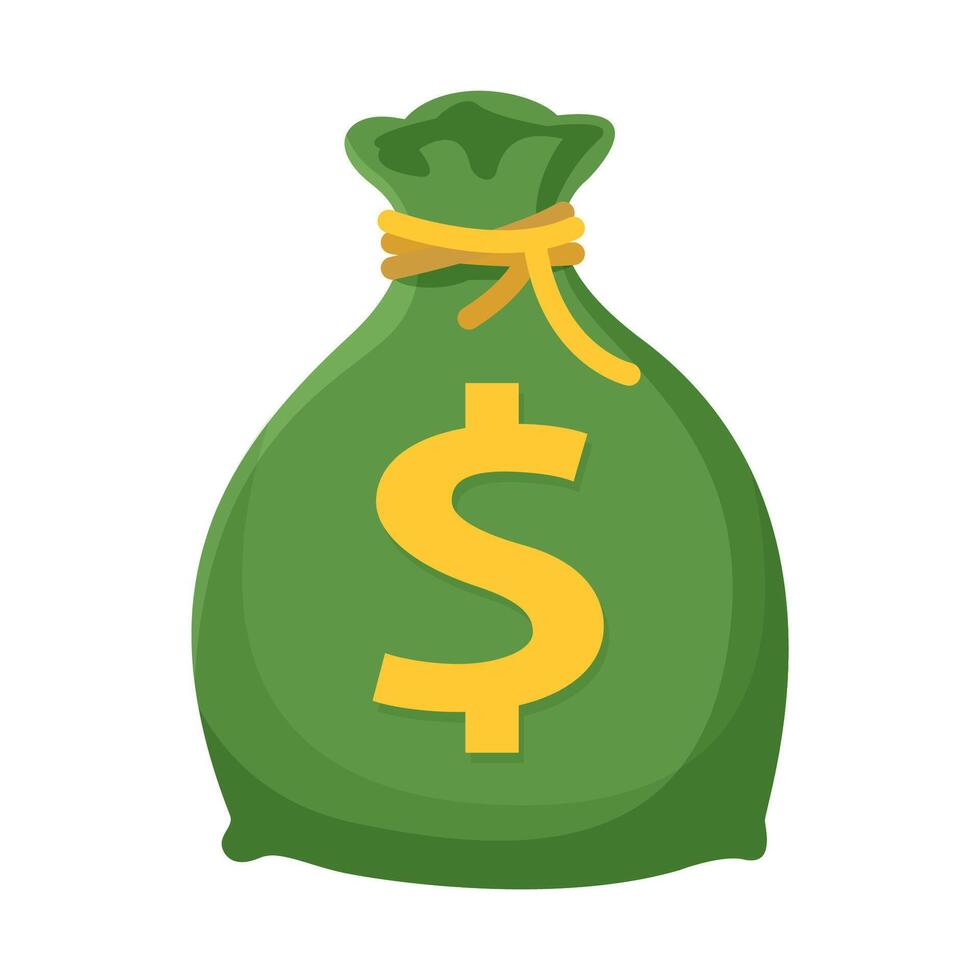 $