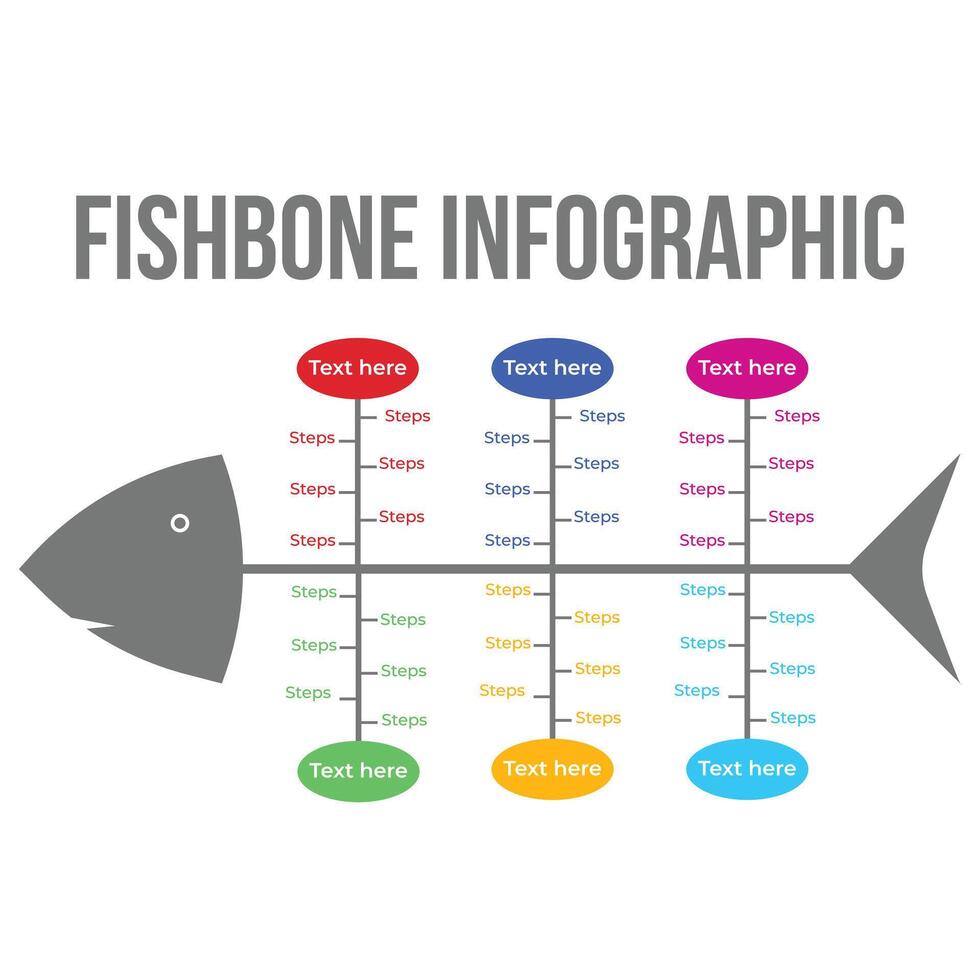 FISHBONE INFOGRAPHIC

Text here
Steps
Steps
Steps
Steps
Steps
Steps

Text here
Steps
Steps
Steps
Steps
Steps
Steps

Text here
Steps
Steps
Steps
Steps
Steps
Steps

Steps
Steps
Steps
Steps
Steps
Steps
Text here

Steps
Steps
Steps
Steps
Steps
Steps
Text here

Steps
Steps
Steps
Steps
Steps
Steps
Text here