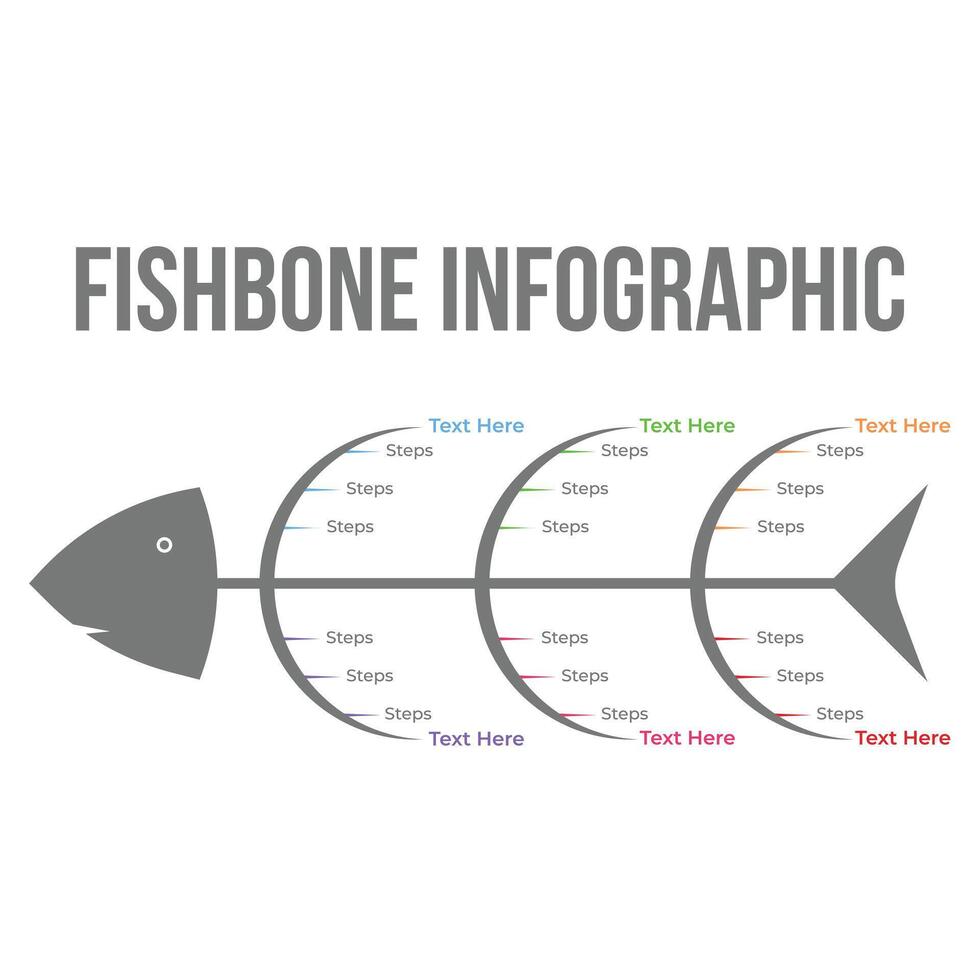 FISHBONE INFOGRAPHIC

Text Here
Steps
Steps
Steps

Text Here
Steps
Steps
Steps

Text Here
Steps
Steps
Steps

Steps
Steps
Steps
Text Here

Steps
Steps
Steps
Text Here

Steps
Steps
Steps
Text Here