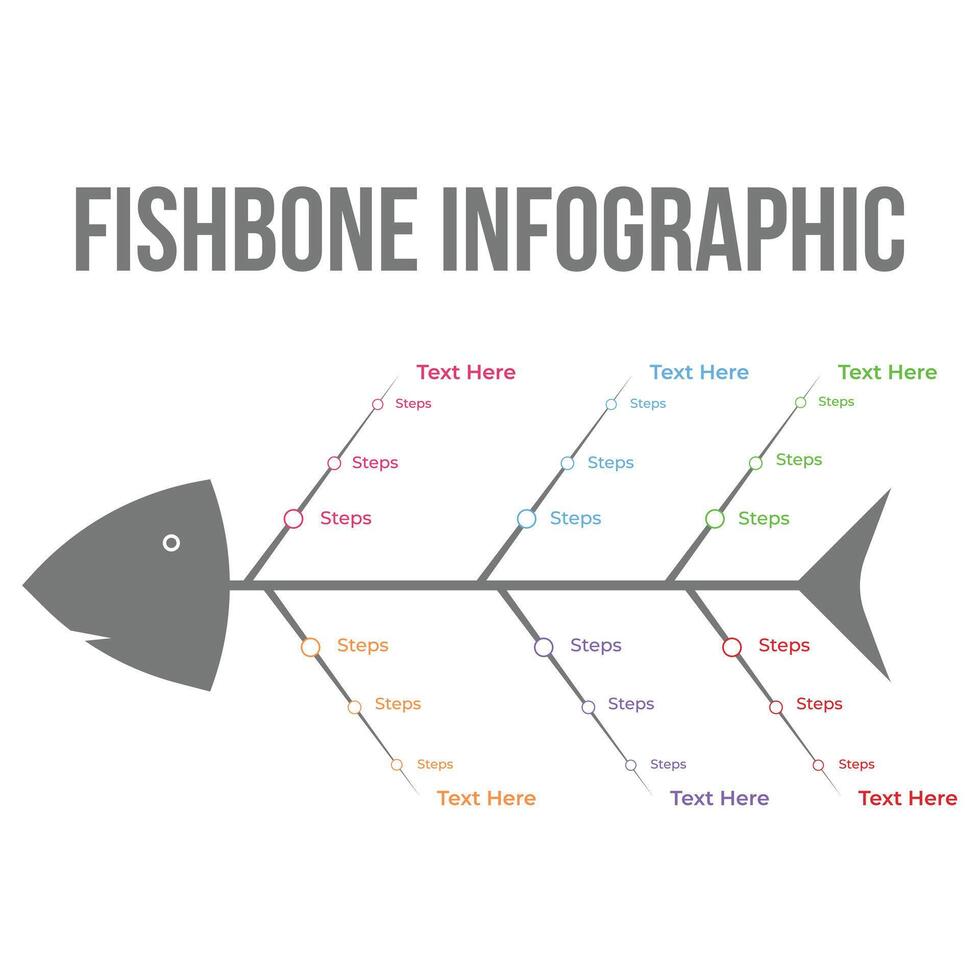 FISHBONE INFOGRAPHIC

Text Here
Steps
Steps
Steps

Text Here
Steps
Steps
Steps

Text Here
Steps
Steps
Steps

Steps
Steps
Steps
Text Here

Steps
Steps
Steps
Text Here

Steps
Steps
Steps
Text Here