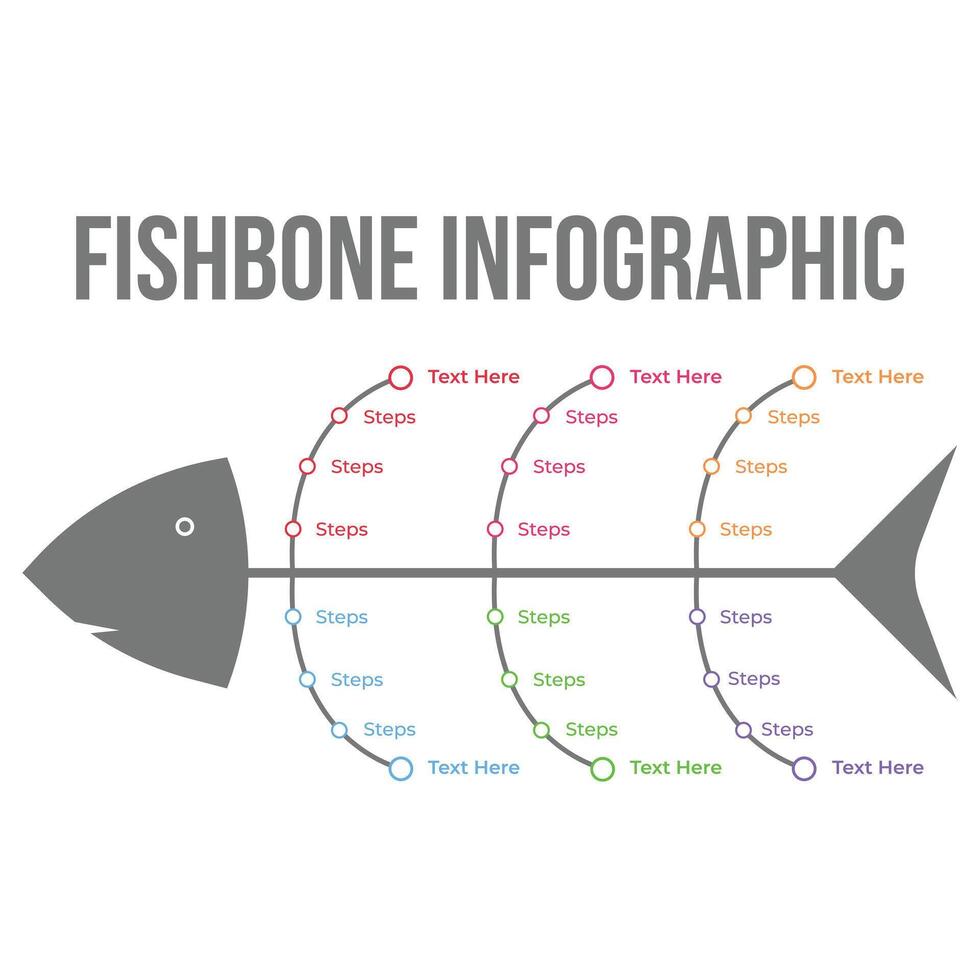 FISHBONE INFOGRAPHIC

Text Here
Steps
Steps
Steps

Text Here
Steps
Steps
Steps

Text Here
Steps
Steps
Steps

Steps
Steps
Steps
Text Here

Steps
Steps
Steps
Text Here

Steps
Steps
Steps
Text Here