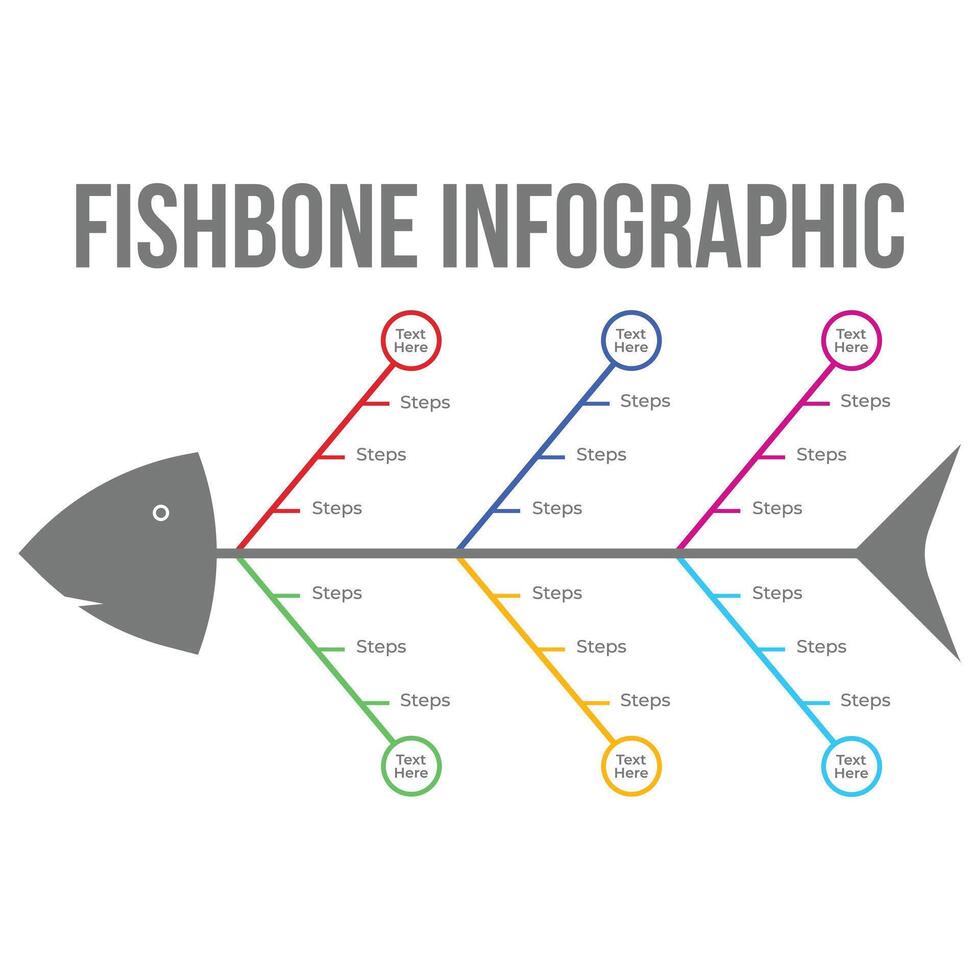 FISHBONE INFOGRAPHIC

Text Here
Steps
Steps
Steps

Text Here
Steps
Steps
Steps

Text Here
Steps
Steps
Steps

Steps
Steps
Steps
Text Here

Steps
Steps
Steps
Text Here

Steps
Steps
Steps
Text Here