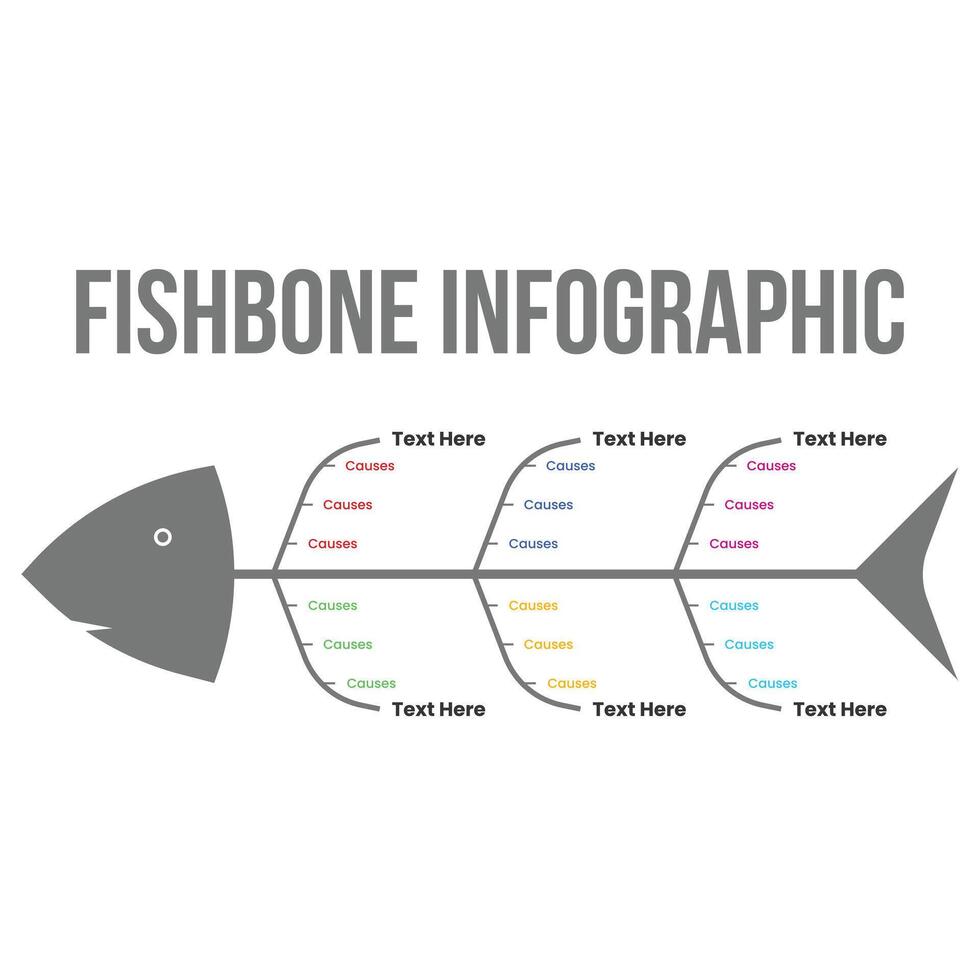 FISHBONE INFOGRAPHIC

Text Here
Causes
Causes
Causes

Text Here
Causes
Causes
Causes

Text Here
Causes
Causes
Causes

Causes
Causes
Causes
Text Here

Causes
Causes
Causes
Text Here

Causes
Causes
Causes
Text Here