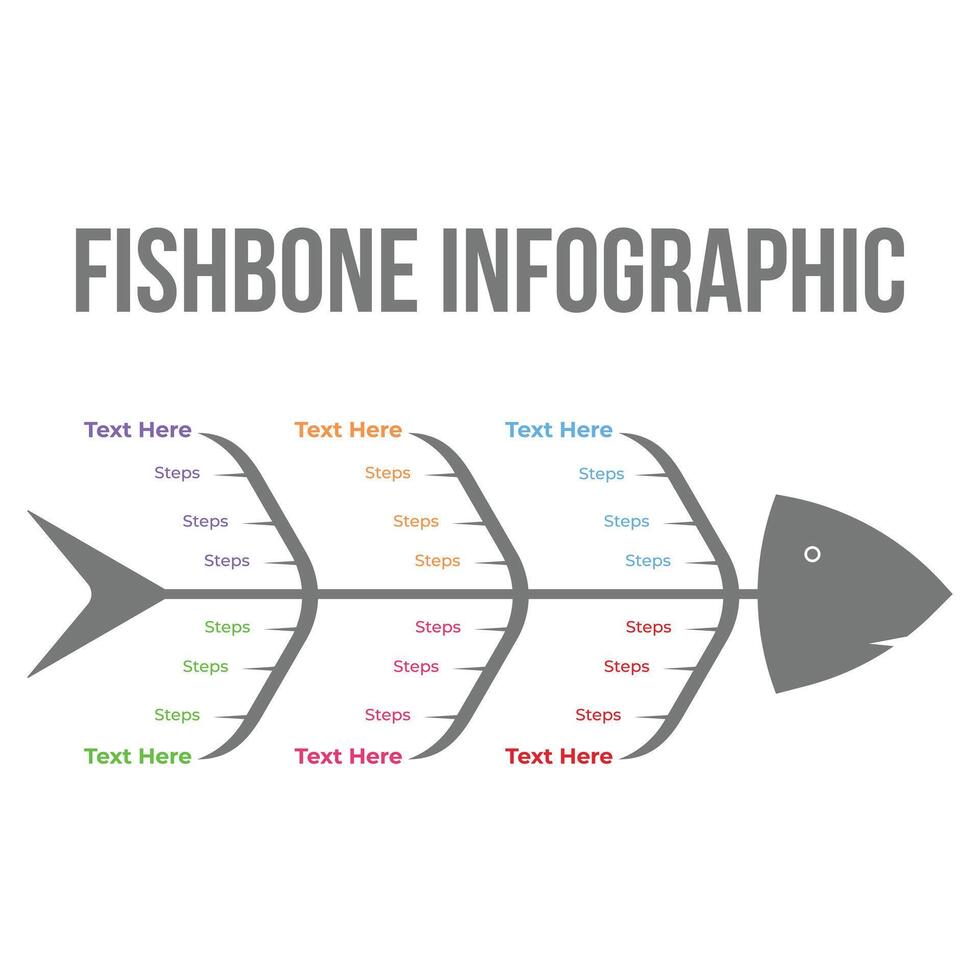 FISHBONE INFOGRAPHIC

Text Here
Steps
Steps
Steps

Text Here
Steps
Steps
Steps

Text Here
Steps
Steps
Steps

Steps
Steps
Steps
Text Here

Steps
Steps
Steps
Text Here

Steps
Steps
Steps
Text Here