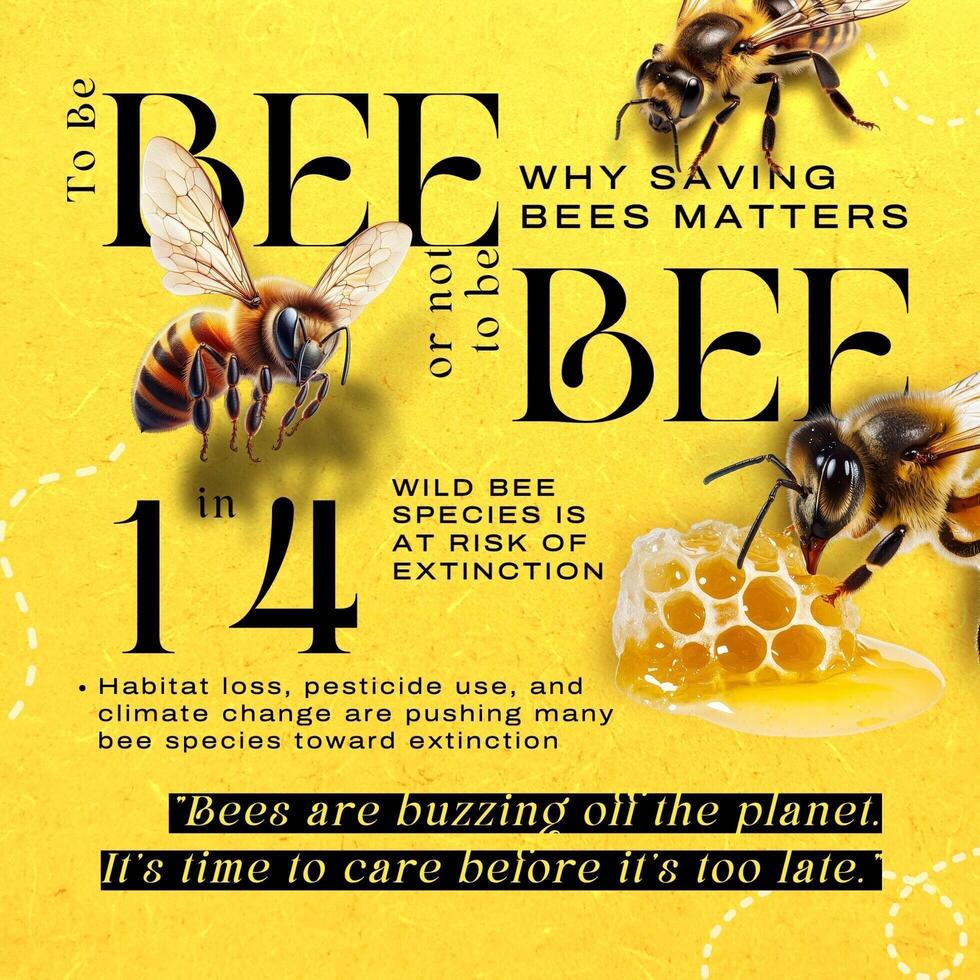 To Be BEE or not to be BEE

WHY SAVING BEES MATTERS

1 in 4

WILD BEE SPECIES IS AT RISK OF EXTINCTION

• Habitat loss, pesticide use, and climate change are pushing many bee species toward extinction

"Bees are buzzing off the planet. It's time to care before it's too late."