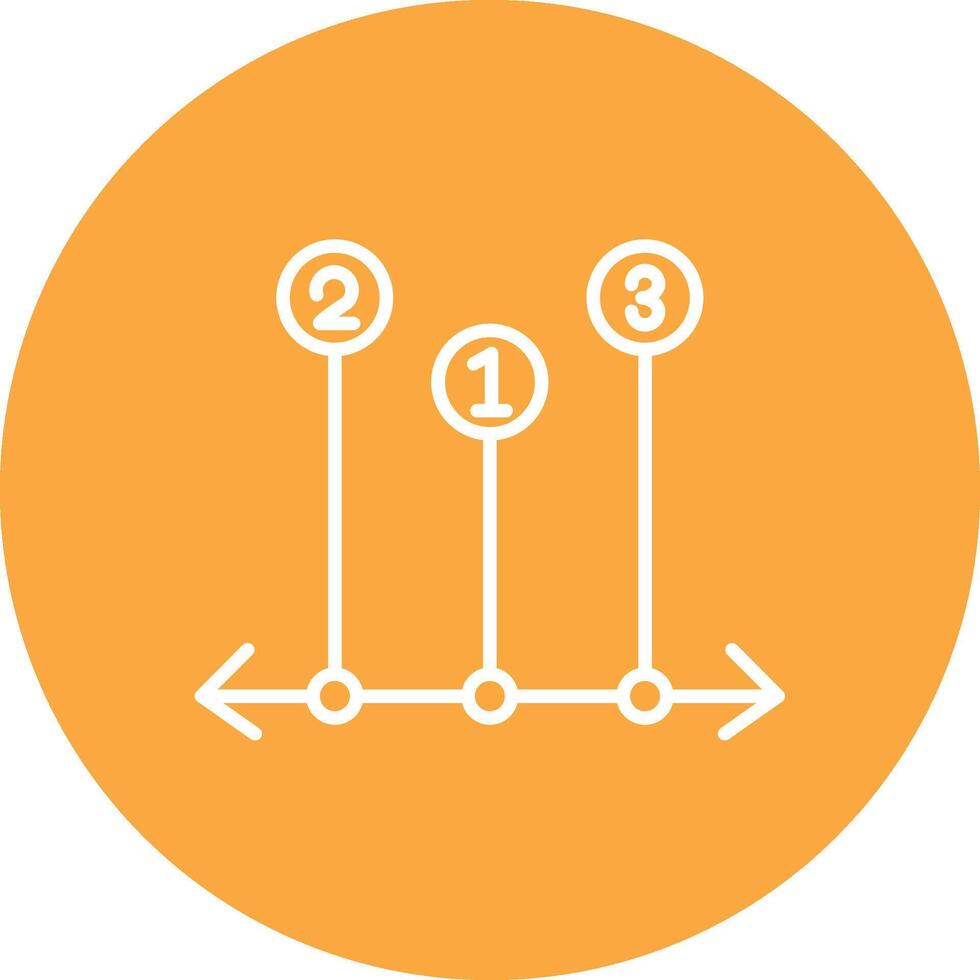 2
1
3