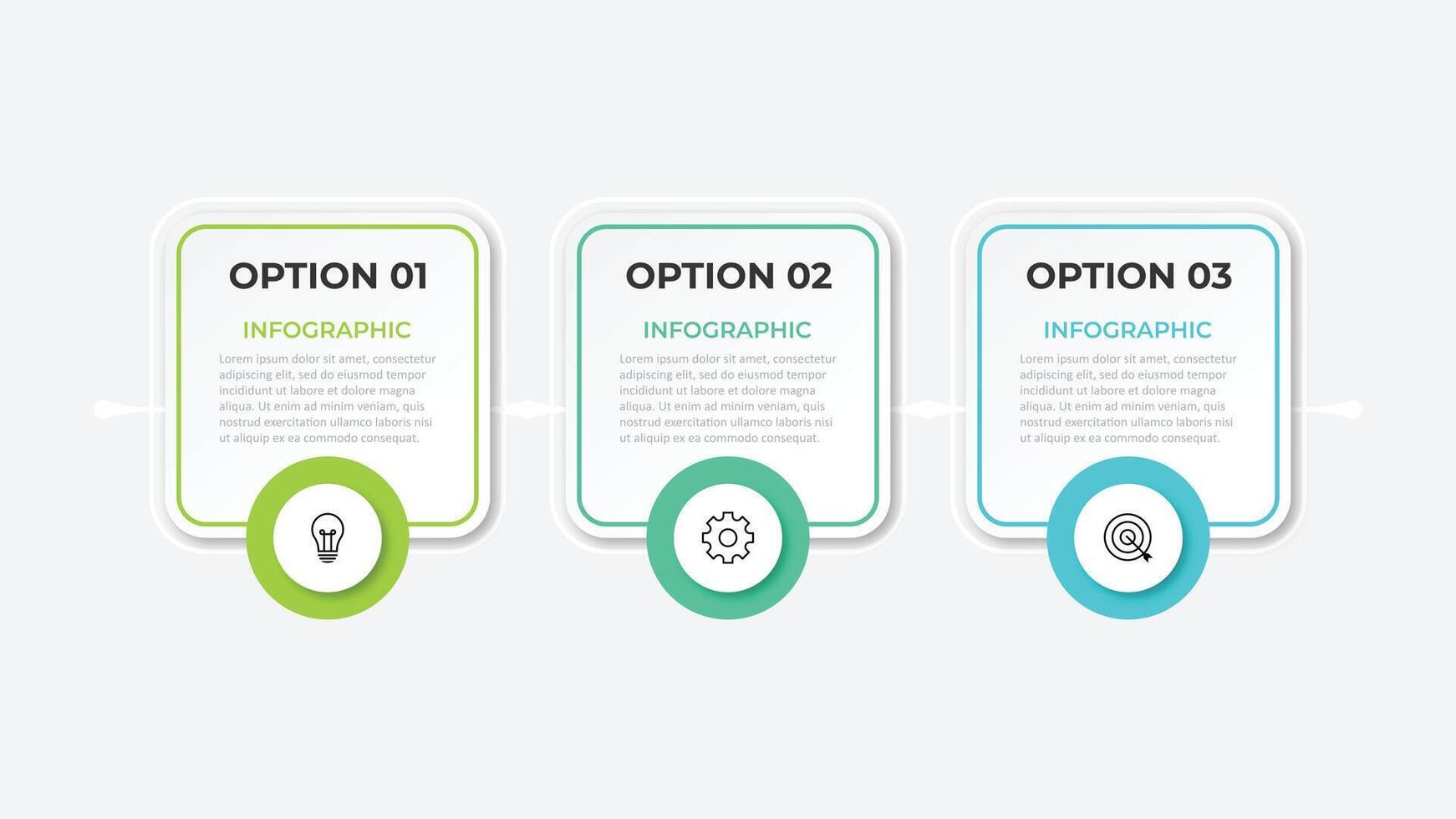 OPTION 01

INFOGRAPHIC

Lorem ipsum dolor sit amet, consectetur adipiscing elit, sed do eiusmod tempor incididunt ut labore et dolore magna aliqua. Ut enim ad minim veniam, quis nostrud exercitation ullamco laboris nisi ut aliquip ex ea commodo consequat.

OPTION 02

INFOGRAPHIC

Lorem ipsum dolor sit amet, consectetur adipiscing elit, sed do eiusmod tempor incididunt ut labore et dolore magna aliqua. Ut enim ad minim veniam, quis nostrud exercitation ullamco laboris nisi ut aliquip ex ea commodo consequat.

OPTION 03

INFOGRAPHIC

Lorem ipsum dolor sit amet, consectetur adipiscing elit, sed do eiusmod tempor incididunt ut labore et dolore magna aliqua. Ut enim ad minim veniam, quis nostrud exercitation ullamco laboris nisi ut aliquip ex ea commodo consequat.