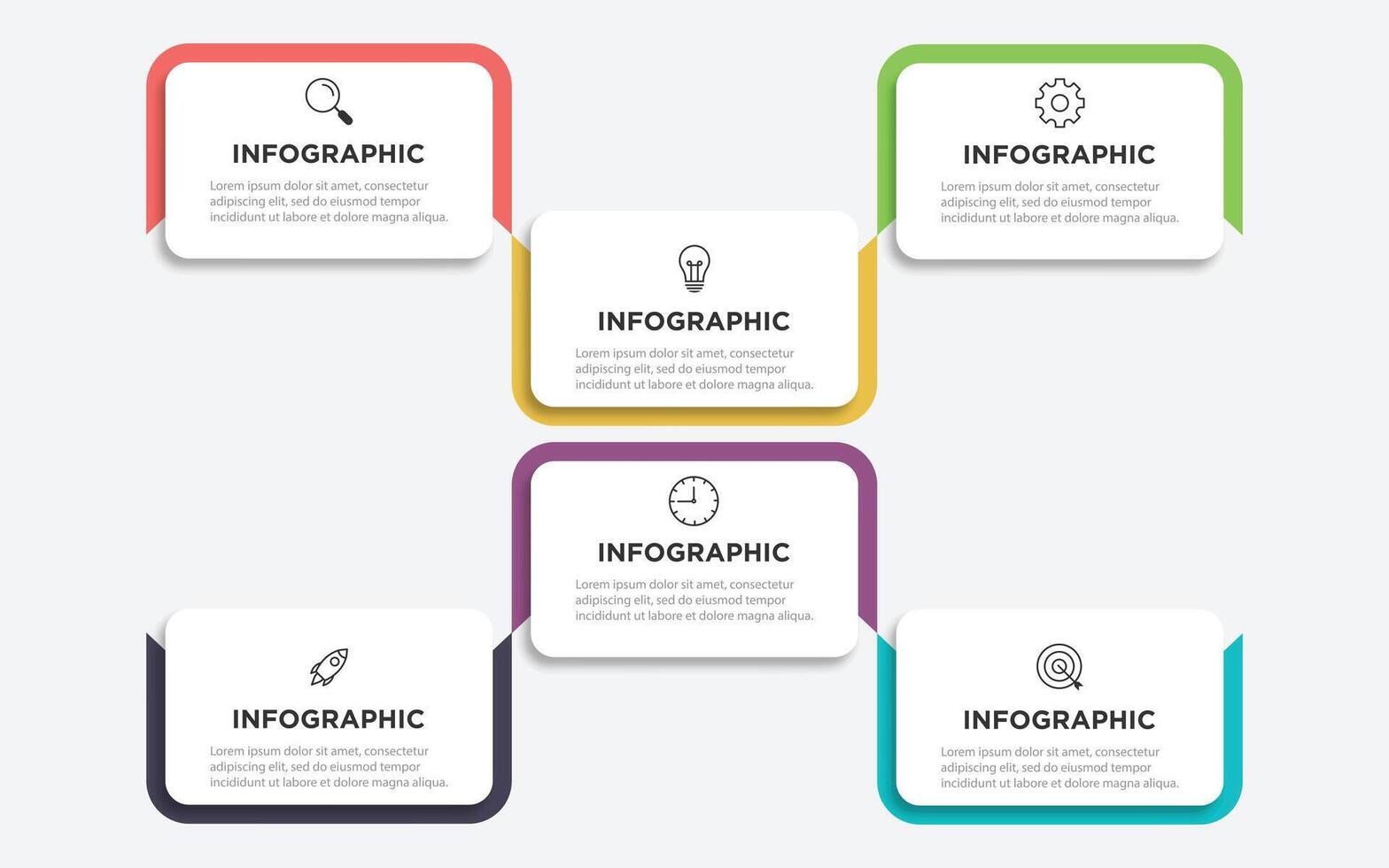 INFOGRAPHIC
Lorem ipsum dolor sit amet, consectetur adipiscing elit, sed do eiusmod tempor incididunt ut labore et dolore magna aliqua.

INFOGRAPHIC
Lorem ipsum dolor sit amet, consectetur adipiscing elit, sed do eiusmod tempor incididunt ut labore et dolore magna aliqua.

INFOGRAPHIC
Lorem ipsum dolor sit amet, consectetur adipiscing elit, sed do eiusmod tempor incididunt ut labore et dolore magna aliqua.

INFOGRAPHIC
Lorem ipsum dolor sit amet, consectetur adipiscing elit, sed do eiusmod tempor incididunt ut labore et dolore magna aliqua.

INFOGRAPHIC
Lorem ipsum dolor sit amet, consectetur adipiscing elit, sed do eiusmod tempor incididunt ut labore et dolore magna aliqua.

INFOGRAPHIC
Lorem ipsum dolor sit amet, consectetur adipiscing elit, sed do eiusmod tempor incididunt ut labore et dolore magna aliqua.