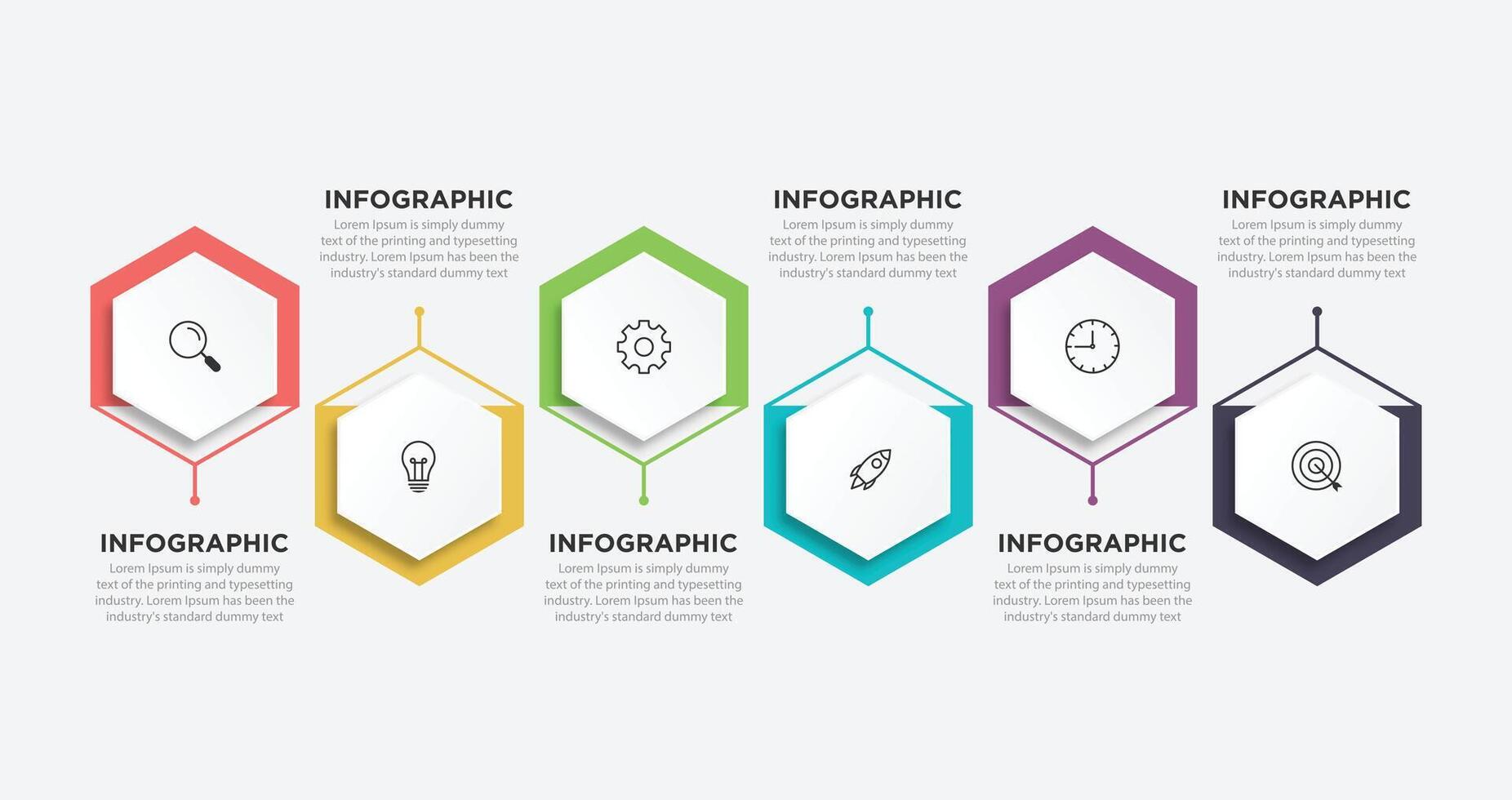 INFOGRAPHIC
Lorem Ipsum is simply dummy text of the printing and typesetting industry. Lorem Ipsum has been the industry's standard dummy text

INFOGRAPHIC
Lorem Ipsum is simply dummy text of the printing and typesetting industry. Lorem Ipsum has been the industry's standard dummy text

INFOGRAPHIC
Lorem Ipsum is simply dummy text of the printing and typesetting industry. Lorem Ipsum has been the industry's standard dummy text

INFOGRAPHIC
Lorem Ipsum is simply dummy text of the printing and typesetting industry. Lorem Ipsum has been the industry's standard dummy text

INFOGRAPHIC
Lorem Ipsum is simply dummy text of the printing and typesetting industry. Lorem Ipsum has been the industry's standard dummy text

INFOGRAPHIC
Lorem Ipsum is simply dummy text of the printing and typesetting industry. Lorem Ipsum has been the industry's standard dummy text