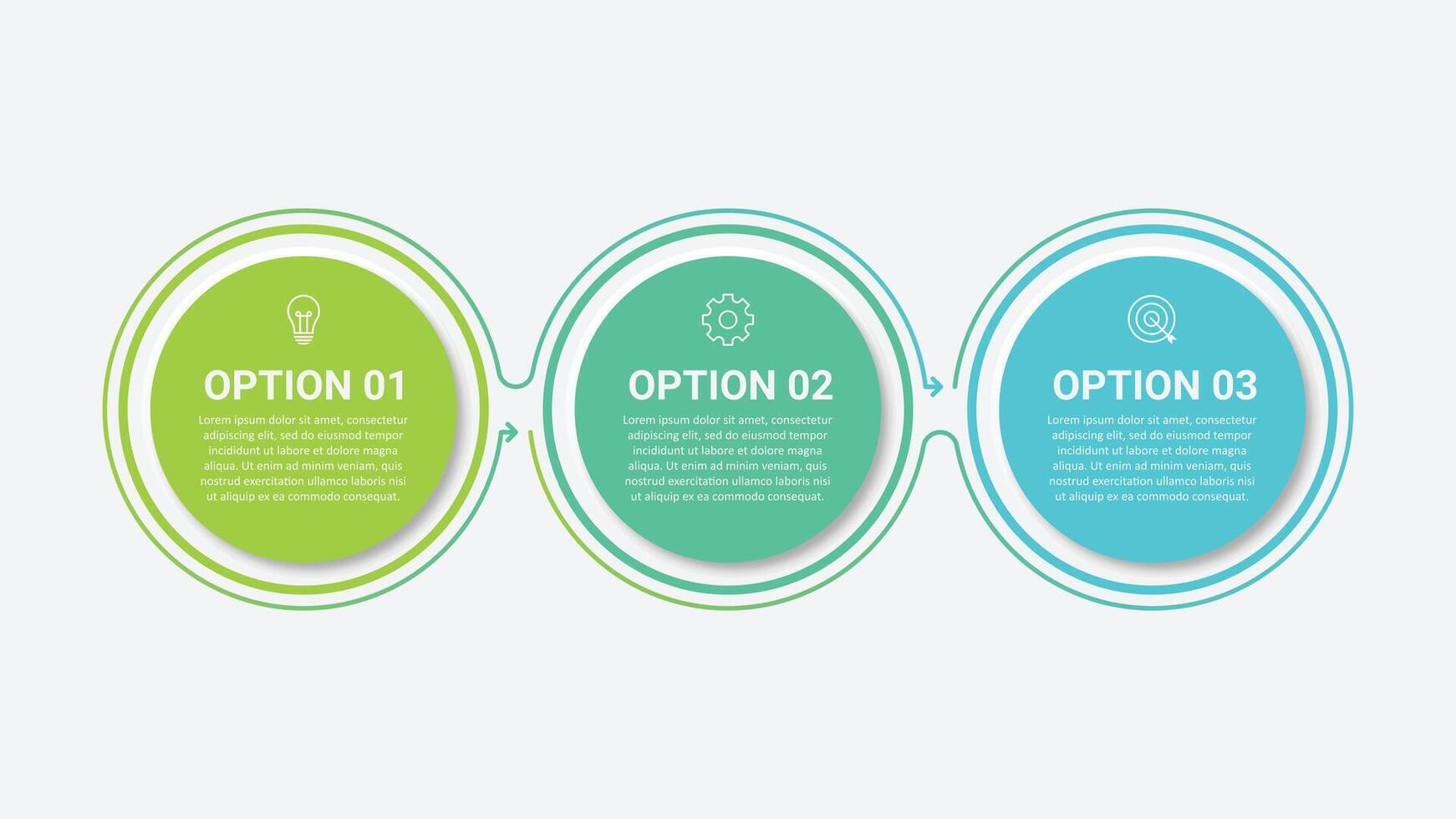 OPTION 01

Lorem ipsum dolor sit amet, consectetur adipiscing elit, sed do eiusmod tempor incididunt ut labore et dolore magna aliqua. Ut enim ad minim veniam, quis nostrud exercitation ullamco laboris nisi ut aliquip ex ea commodo consequat.

OPTION 02

Lorem ipsum dolor sit amet, consectetur adipiscing elit, sed do eiusmod tempor incididunt ut labore et dolore magna aliqua. Ut enim ad minim veniam, quis nostrud exercitation ullamco laboris nisi ut aliquip ex ea commodo consequat.

OPTION 03

Lorem ipsum dolor sit amet, consectetur adipiscing elit, sed do eiusmod tempor incididunt ut labore et dolore magna aliqua. Ut enim ad minim veniam, quis nostrud exercitation ullamco laboris nisi ut aliquip ex ea commodo consequat.