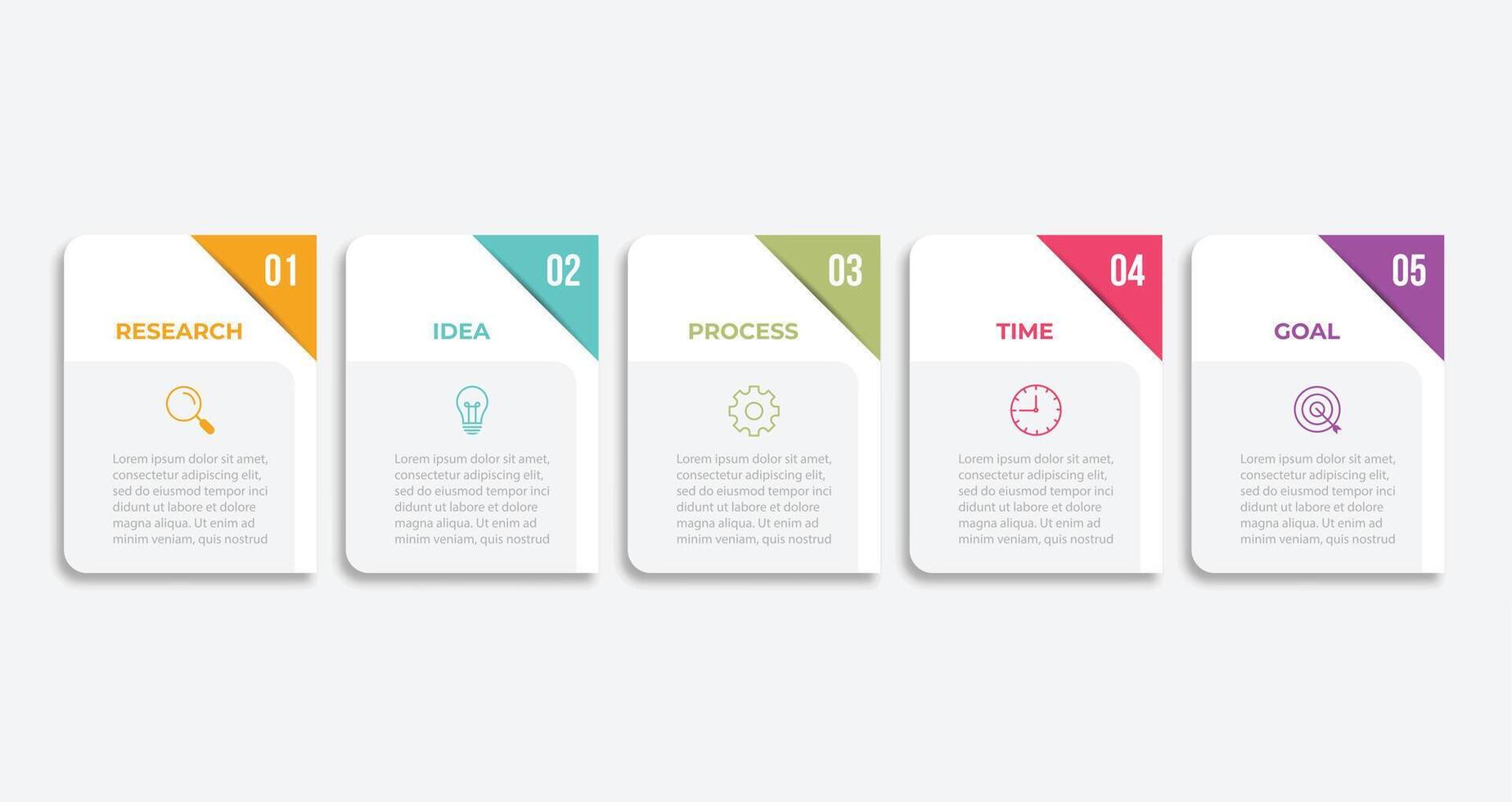 01

RESEARCH

Lorem ipsum dolor sit amet, consectetur adipiscing elit, sed do eiusmod tempor inci didunt ut labore et dolore magna aliqua. Ut enim ad minim veniam, quis nostrud

02

IDEA

Lorem ipsum dolor sit amet, consectetur adipiscing elit, sed do eiusmod tempor inci didunt ut labore et dolore magna aliqua. Ut enim ad minim veniam, quis nostrud

03

PROCESS

Lorem ipsum dolor sit amet, consectetur adipiscing elit, sed do eiusmod tempor inci didunt ut labore et dolore magna aliqua. Ut enim ad minim veniam, quis nostrud

04

TIME

Lorem ipsum dolor sit amet, consectetur adipiscing elit, sed do eiusmod tempor inci didunt ut labore et dolore magna aliqua. Ut enim ad minim veniam, quis nostrud

05

GOAL

Lorem ipsum dolor sit amet, consectetur adipiscing elit, sed do eiusmod tempor inci didunt ut labore et dolore magna aliqua. Ut enim ad minim veniam, quis nostrud