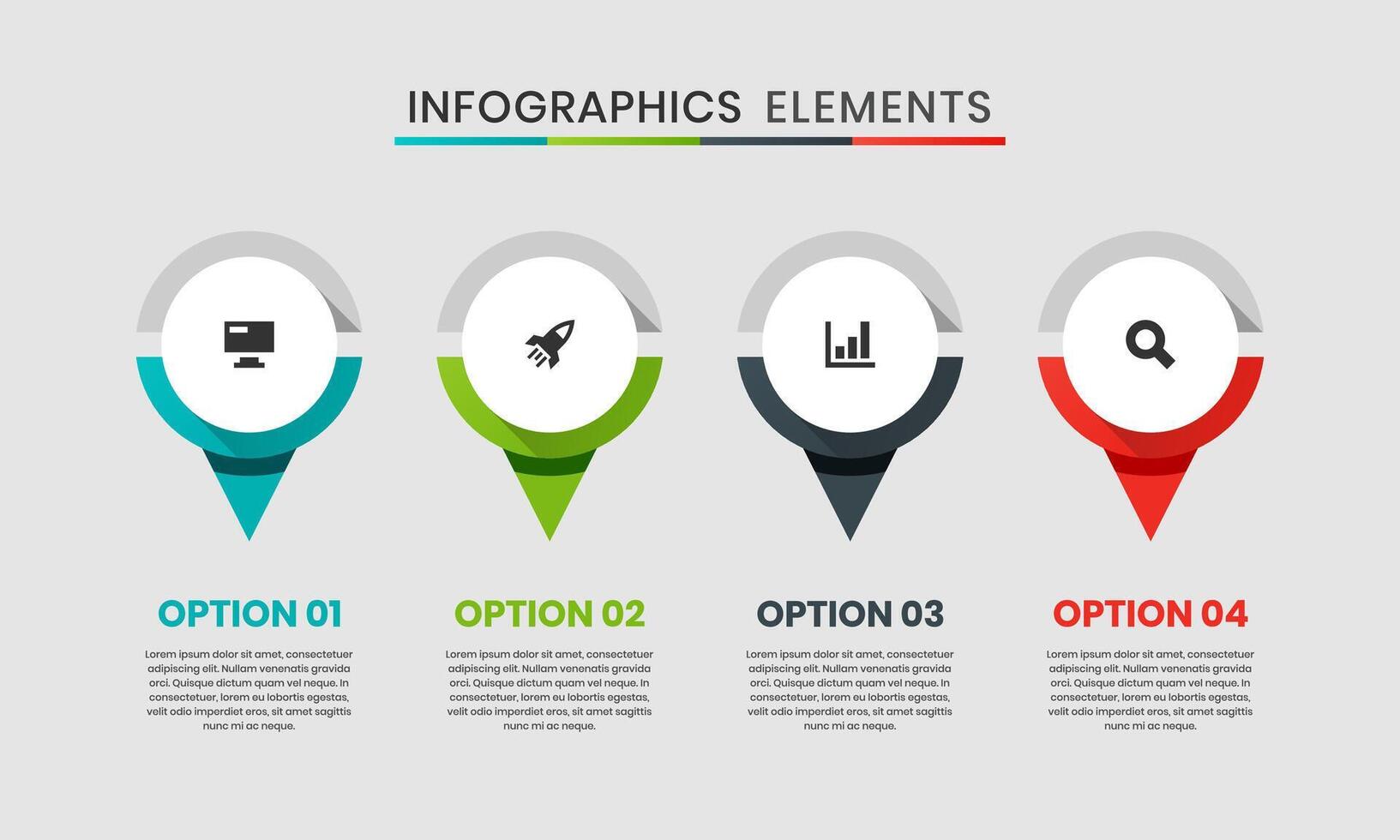 INFOGRAPHICS ELEMENTS

OPTION 01

Lorem ipsum dolor sit amet, consectetuer adipiscing elit. Nullam venenatis gravida orci. Quisque dictum quam vel neque. In consectetuer, lorem eu lobortis egestas, velit odio imperdiet eros, sit amet sagittis nunc mi ac neque.

OPTION 02

Lorem ipsum dolor sit amet, consectetuer adipiscing elit. Nullam venenatis gravida orci. Quisque dictum quam vel neque. In consectetuer, lorem eu lobortis egestas, velit odio imperdiet eros, sit amet sagittis nunc mi ac neque.

OPTION 03

Lorem ipsum dolor sit amet, consectetuer adipiscing elit. Nullam venenatis gravida orci. Quisque dictum quam vel neque. In consectetuer, lorem eu lobortis egestas, velit odio imperdiet eros, sit amet sagittis nunc mi ac neque.

OPTION 04

Lorem ipsum dolor sit amet, consectetuer adipiscing elit. Nullam venenatis gravida orci. Quisque dictum quam vel neque. In consectetuer, lorem eu lobortis egestas, velit odio imperdiet eros, sit amet sagittis nunc mi ac neque.