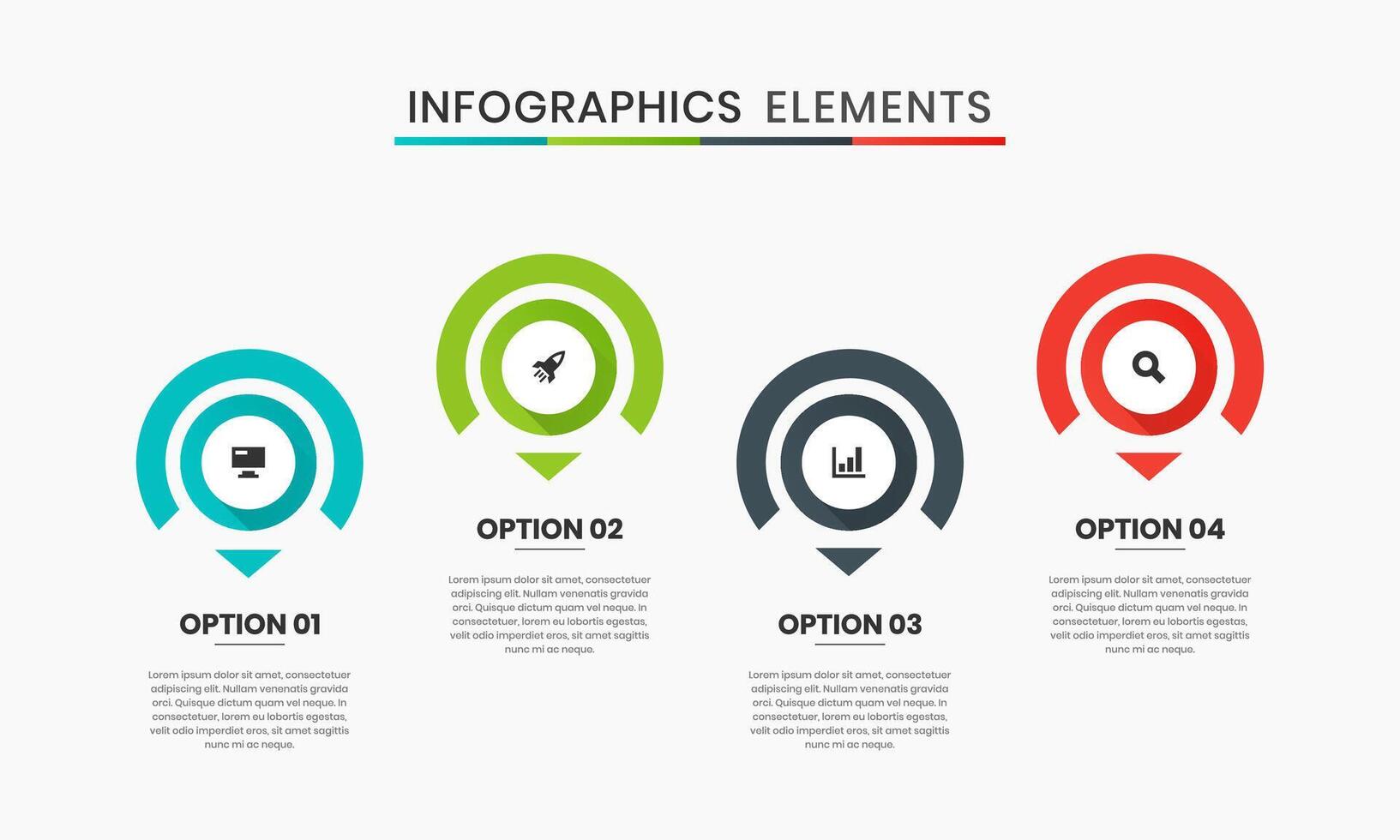 INFOGRAPHICS ELEMENTS

OPTION 01

Lorem ipsum dolor sit amet, consectetuer adipiscing elit. Nullam venenatis gravida orci. Quisque dictum quam vel neque. In consectetuer, lorem eu lobortis egestas, velit odio imperdiet eros, sit amet sagittis nunc mi ac neque.

OPTION 02

Lorem ipsum dolor sit amet, consectetuer adipiscing elit. Nullam venenatis gravida orci. Quisque dictum quam vel neque. In consectetuer, lorem eu lobortis egestas, velit odio imperdiet eros, sit amet sagittis nunc mi ac neque.

OPTION 03

Lorem ipsum dolor sit amet, consectetuer adipiscing elit. Nullam venenatis gravida orci. Quisque dictum quam vel neque. In consectetuer, lorem eu lobortis egestas, velit odio imperdiet eros, sit amet sagittis nunc mi ac neque.

OPTION 04

Lorem ipsum dolor sit amet, consectetuer adipiscing elit. Nullam venenatis gravida orci. Quisque dictum quam vel neque. In consectetuer, lorem eu lobortis egestas, velit odio imperdiet eros, sit amet sagittis nunc mi ac neque.