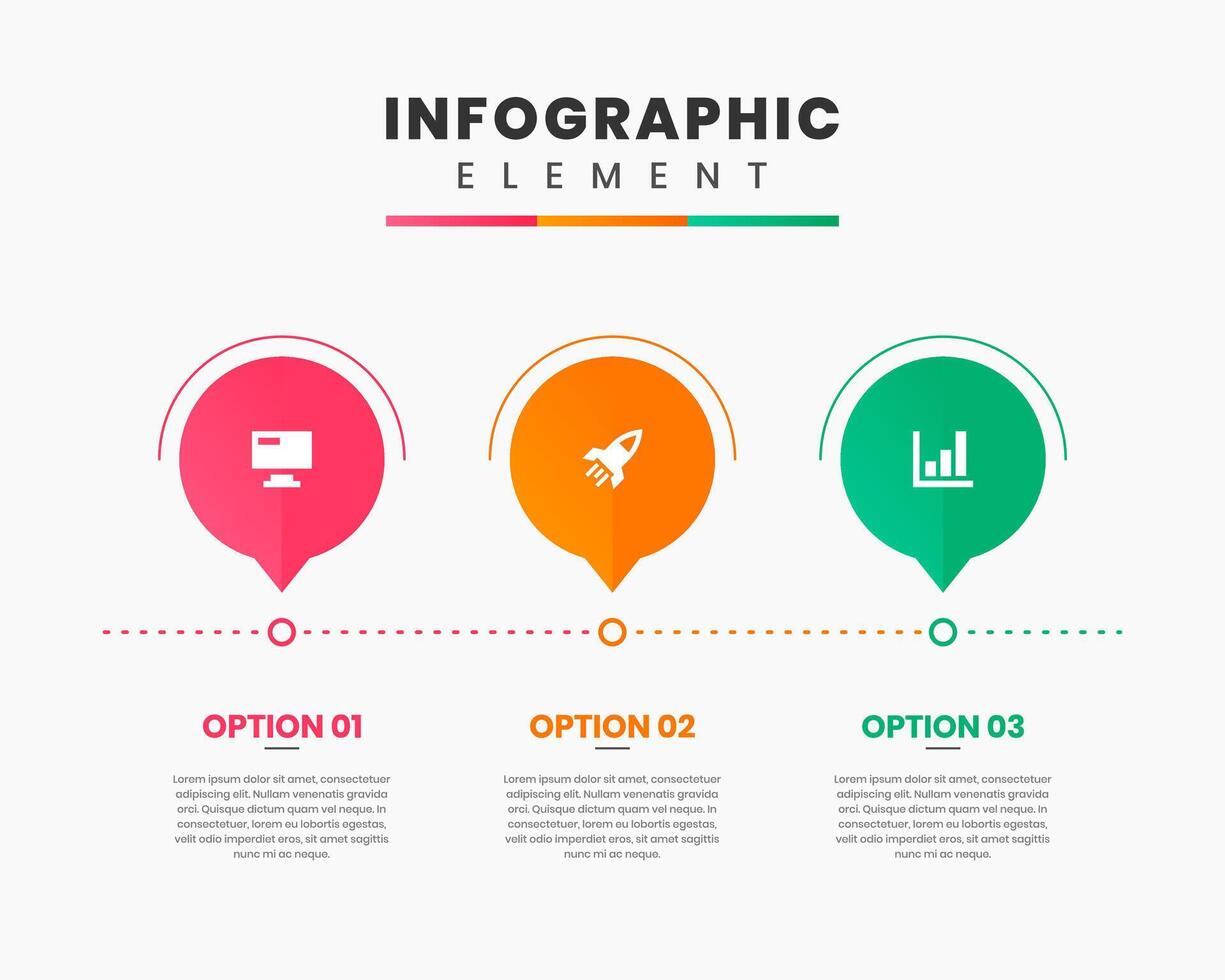 INFOGRAPHIC
ELEMENT

OPTION 01

Lorem ipsum dolor sit amet, consectetuer adipiscing elit. Nullam venenatis gravida orci. Quisque dictum quam vel neque. In consectetuer, lorem eu lobortis egestas, velit odio imperdiet eros, sit amet sagittis nunc mi ac neque.

OPTION 02

Lorem ipsum dolor sit amet, consectetuer adipiscing elit. Nullam venenatis gravida orci. Quisque dictum quam vel neque. In consectetuer, lorem eu lobortis egestas, velit odio imperdiet eros, sit amet sagittis nunc mi ac neque.

OPTION 03

Lorem ipsum dolor sit amet, consectetuer adipiscing elit. Nullam venenatis gravida orci. Quisque dictum quam vel neque. In consectetuer, lorem eu lobortis egestas, velit odio imperdiet eros, sit amet sagittis nunc mi ac neque.