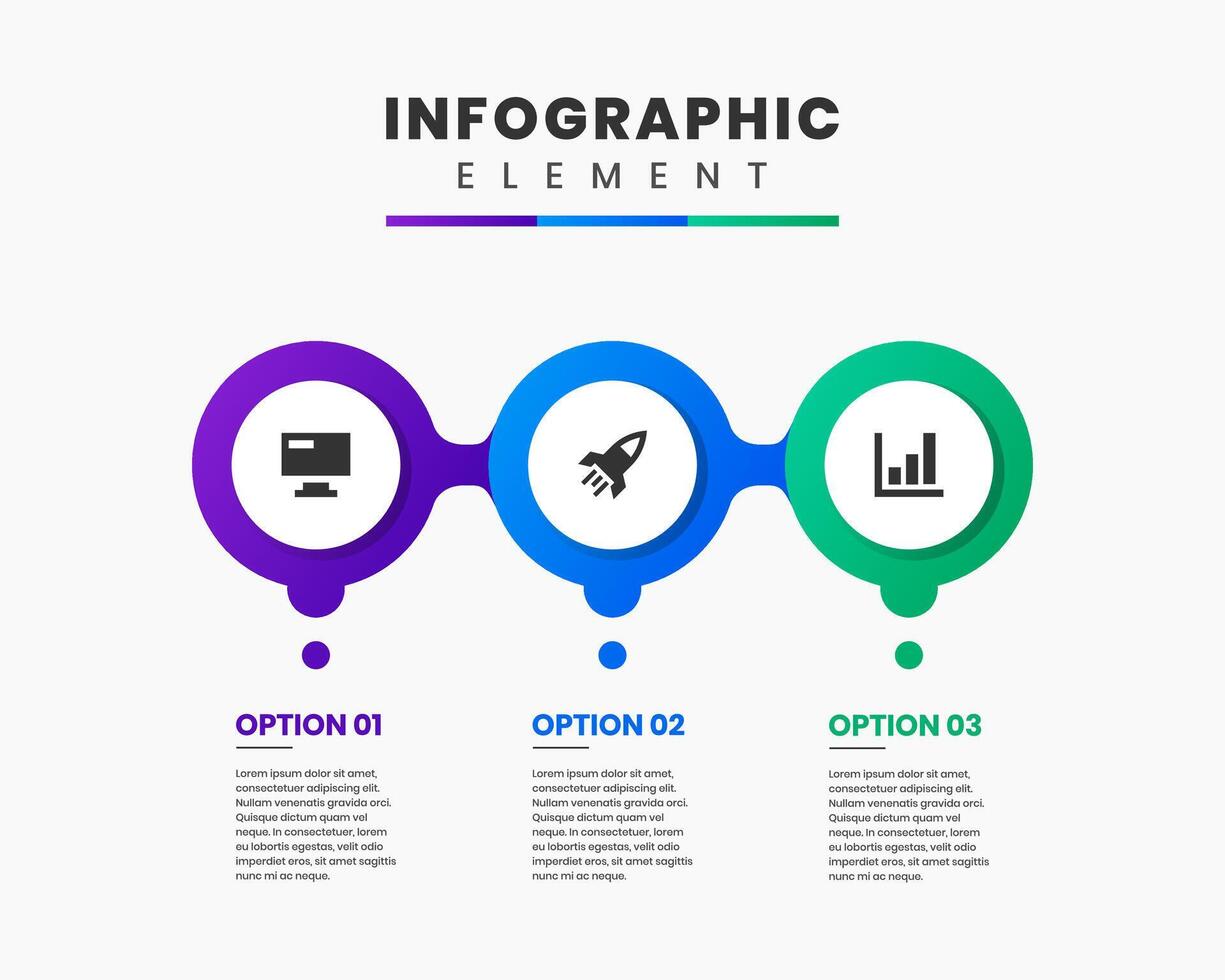 INFOGRAPHIC
ELEMENT

OPTION 01

Lorem ipsum dolor sit amet, consectetuer adipiscing elit. Nullam venenatis gravida orci. Quisque dictum quam vel neque. In consectetuer, lorem eu lobortis egestas, velit odio imperdiet eros, sit amet sagittis nunc mi ac neque.

OPTION 02

Lorem ipsum dolor sit amet, consectetuer adipiscing elit. Nullam venenatis gravida orci. Quisque dictum quam vel neque. In consectetuer, lorem eu lobortis egestas, velit odio imperdiet eros, sit amet sagittis nunc mi ac neque.

OPTION 03

Lorem ipsum dolor sit amet, consectetuer adipiscing elit. Nullam venenatis gravida orci. Quisque dictum quam vel neque. In consectetuer, lorem eu lobortis egestas, velit odio imperdiet eros, sit amet sagittis nunc mi ac neque.