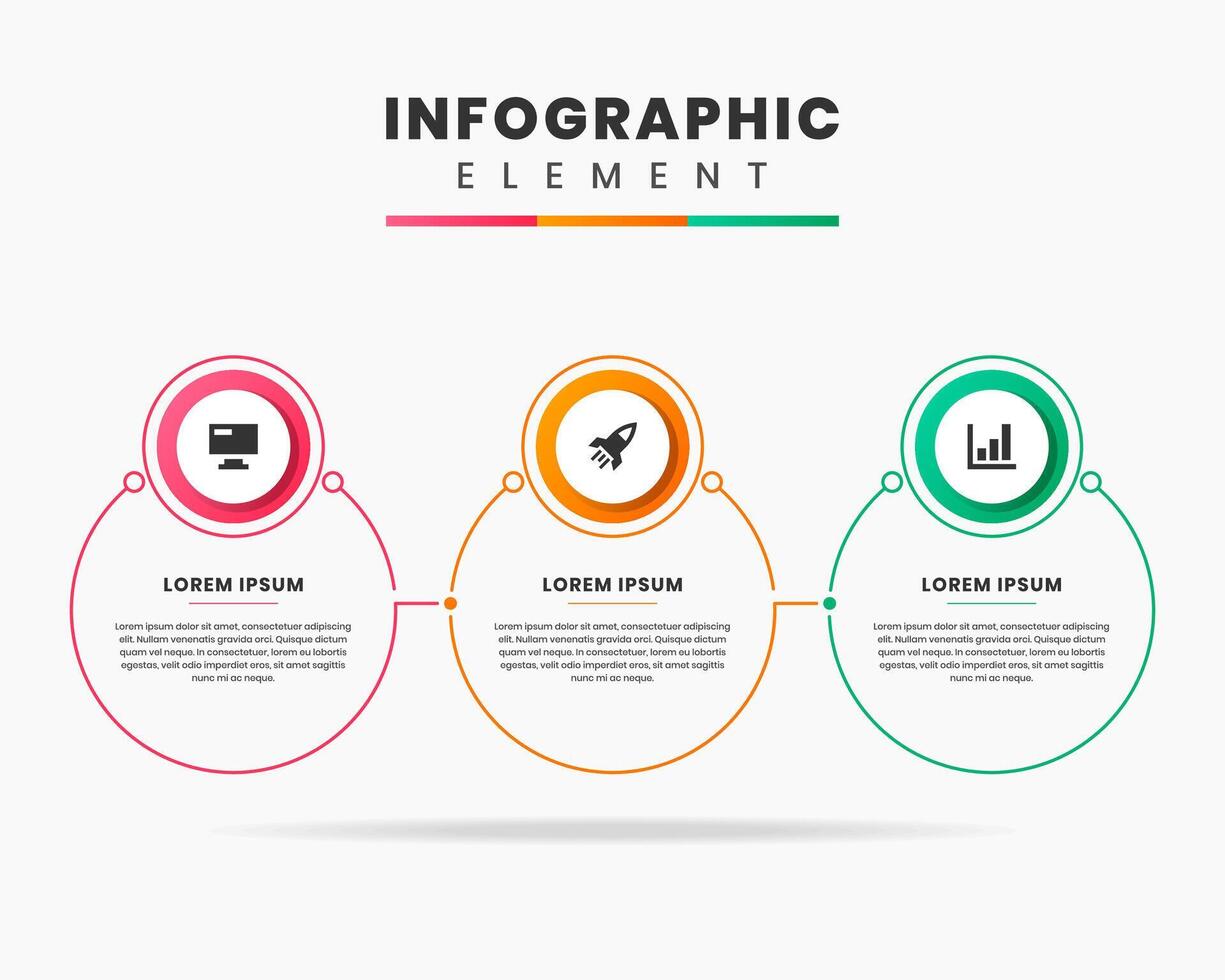 INFOGRAPHIC
ELEMENT

LOREM IPSUM

Lorem ipsum dolor sit amet, consectetuer adipiscing elit. Nullam venenatis gravida orci. Quisque dictum quam vel neque. In consectetuer, lorem eu lobortis egestas, velit odio imperdiet eros, sit amet sagittis nunc mi ac neque.

LOREM IPSUM

Lorem ipsum dolor sit amet, consectetuer adipiscing elit. Nullam venenatis gravida orci. Quisque dictum quam vel neque. In consectetuer, lorem eu lobortis egestas, velit odio imperdiet eros, sit amet sagittis nunc mi ac neque.

LOREM IPSUM

Lorem ipsum dolor sit amet, consectetuer adipiscing elit. Nullam venenatis gravida orci. Quisque dictum quam vel neque. In consectetuer, lorem eu lobortis egestas, velit odio imperdiet eros, sit amet sagittis nunc mi ac neque.