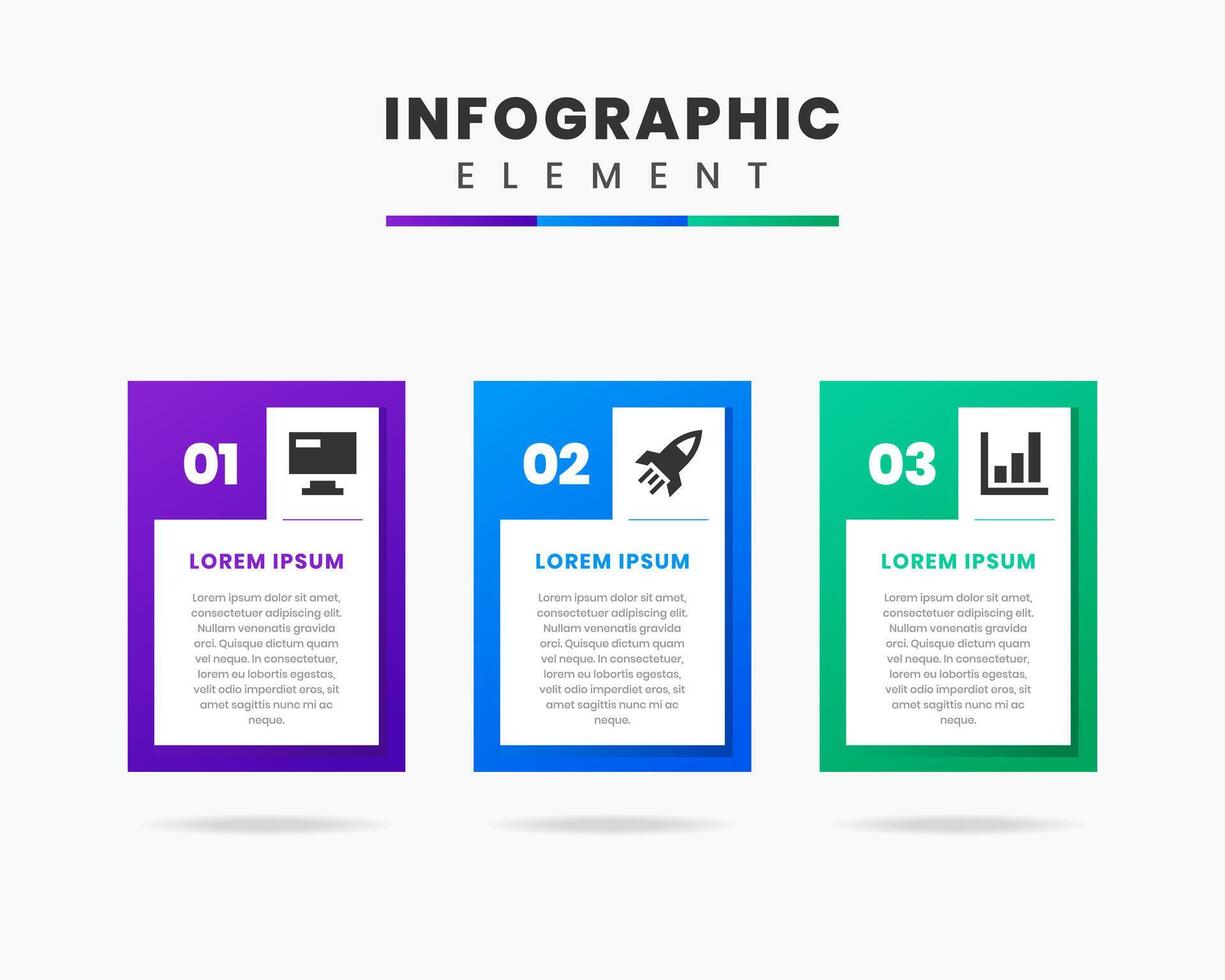 INFOGRAPHIC
ELEMENT

01

LOREM IPSUM

Lorem ipsum dolor sit amet, consectetuer adipiscing elit. Nullam venenatis gravida orci. Quisque dictum quam vel neque. In consectetuer, lorem eu lobortis egestas, velit odio imperdiet eros, sit amet sagittis nunc mi ac neque.

02

LOREM IPSUM

Lorem ipsum dolor sit amet, consectetuer adipiscing elit. Nullam venenatis gravida orci. Quisque dictum quam vel neque. In consectetuer, lorem eu lobortis egestas, velit odio imperdiet eros, sit amet sagittis nunc mi ac neque.

03

LOREM IPSUM

Lorem ipsum dolor sit amet, consectetuer adipiscing elit. Nullam venenatis gravida orci. Quisque dictum quam vel neque. In consectetuer, lorem eu lobortis egestas, velit odio imperdiet eros, sit amet sagittis nunc mi ac neque.