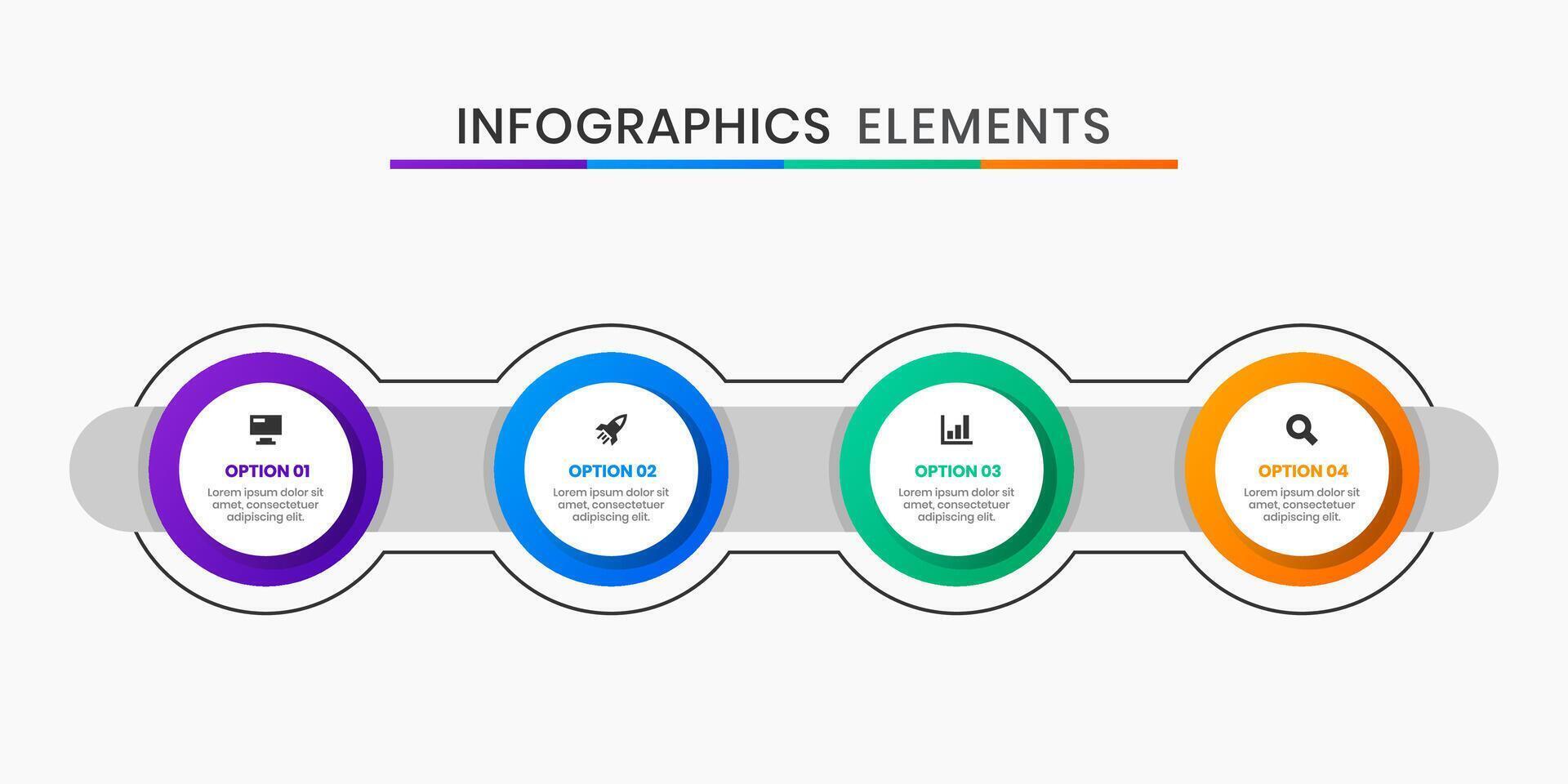 INFOGRAPHICS ELEMENTS

OPTION 01
Lorem ipsum dolor sit amet, consectetuer adipiscing elit.

OPTION 02
Lorem ipsum dolor sit amet, consectetuer adipiscing elit.

OPTION 03
Lorem ipsum dolor sit amet, consectetuer adipiscing elit.

OPTION 04
Lorem ipsum dolor sit amet, consectetuer adipiscing elit.