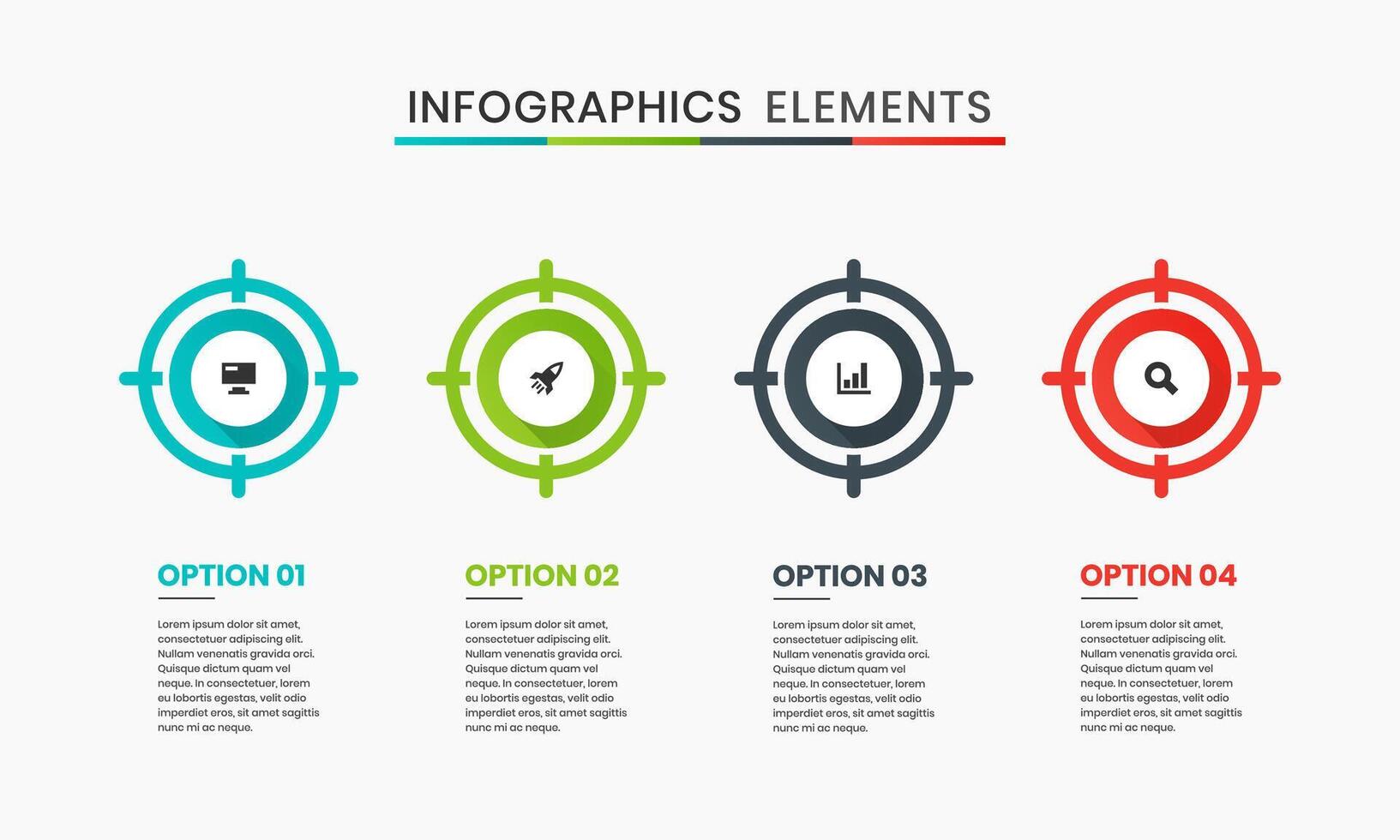 INFOGRAPHICS ELEMENTS

OPTION 01

Lorem ipsum dolor sit amet, consectetuer adipiscing elit. Nullam venenatis gravida orci. Quisque dictum quam vel neque. In consectetuer, lorem eu lobortis egestas, velit odio imperdiet eros, sit amet sagittis nunc mi ac neque.

OPTION 02

Lorem ipsum dolor sit amet, consectetuer adipiscing elit. Nullam venenatis gravida orci. Quisque dictum quam vel neque. In consectetuer, lorem eu lobortis egestas, velit odio imperdiet eros, sit amet sagittis nunc mi ac neque.

OPTION 03

Lorem ipsum dolor sit amet, consectetuer adipiscing elit. Nullam venenatis gravida orci. Quisque dictum quam vel neque. In consectetuer, lorem eu lobortis egestas, velit odio imperdiet eros, sit amet sagittis nunc mi ac neque.

OPTION 04

Lorem ipsum dolor sit amet, consectetuer adipiscing elit. Nullam venenatis gravida orci. Quisque dictum quam vel neque. In consectetuer, lorem eu lobortis egestas, velit odio imperdiet eros, sit amet sagittis nunc mi ac neque.