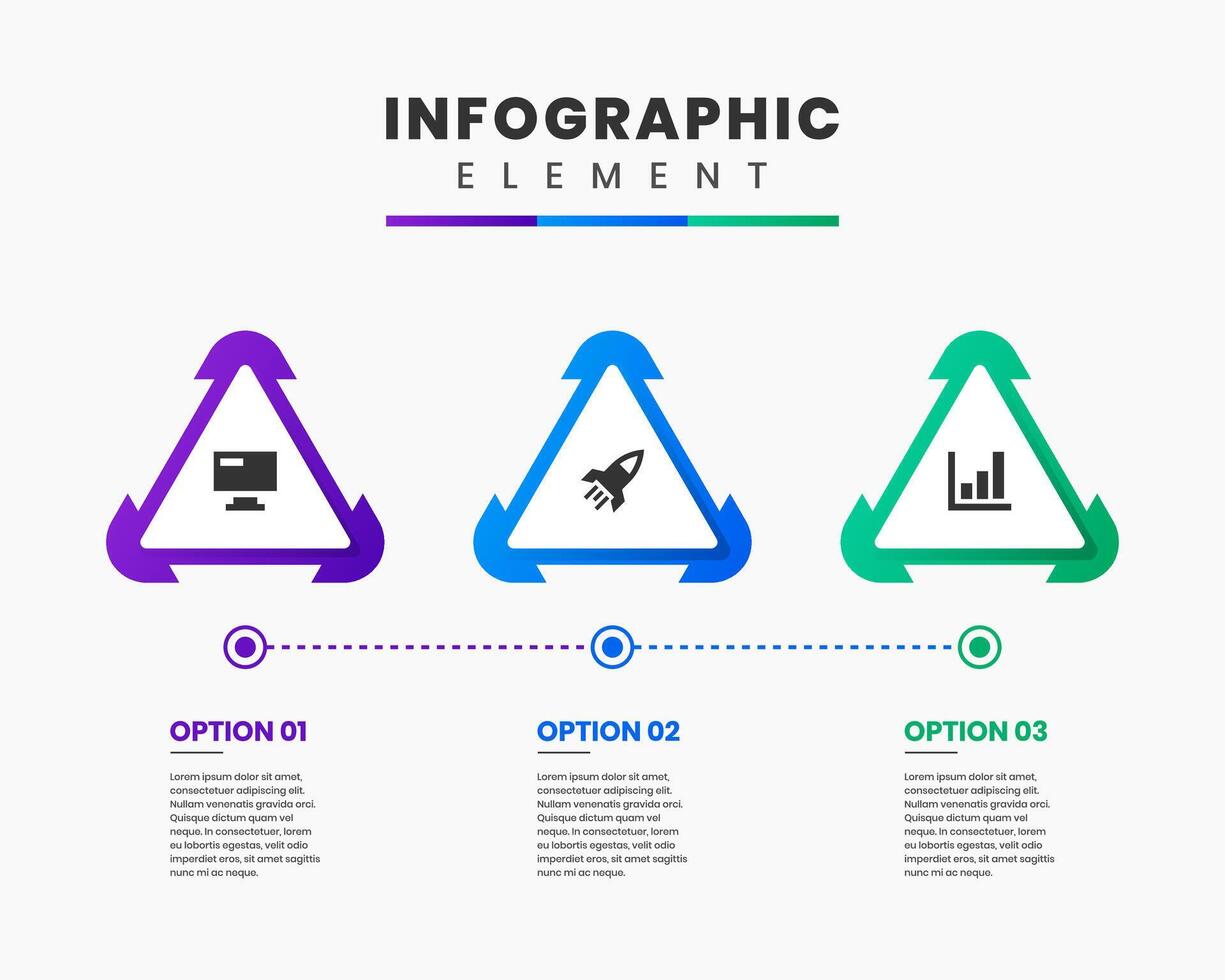 INFOGRAPHIC
ELEMENT

OPTION 01

Lorem ipsum dolor sit amet, consectetuer adipiscing elit. Nullam venenatis gravida orci. Quisque dictum quam vel neque. In consectetuer, lorem eu lobortis egestas, velit odio imperdiet eros, sit amet sagittis nunc mi ac neque.

OPTION 02

Lorem ipsum dolor sit amet, consectetuer adipiscing elit. Nullam venenatis gravida orci. Quisque dictum quam vel neque. In consectetuer, lorem eu lobortis egestas, velit odio imperdiet eros, sit amet sagittis nunc mi ac neque.

OPTION 03

Lorem ipsum dolor sit amet, consectetuer adipiscing elit. Nullam venenatis gravida orci. Quisque dictum quam vel neque. In consectetuer, lorem eu lobortis egestas, velit odio imperdiet eros, sit amet sagittis nunc mi ac neque.