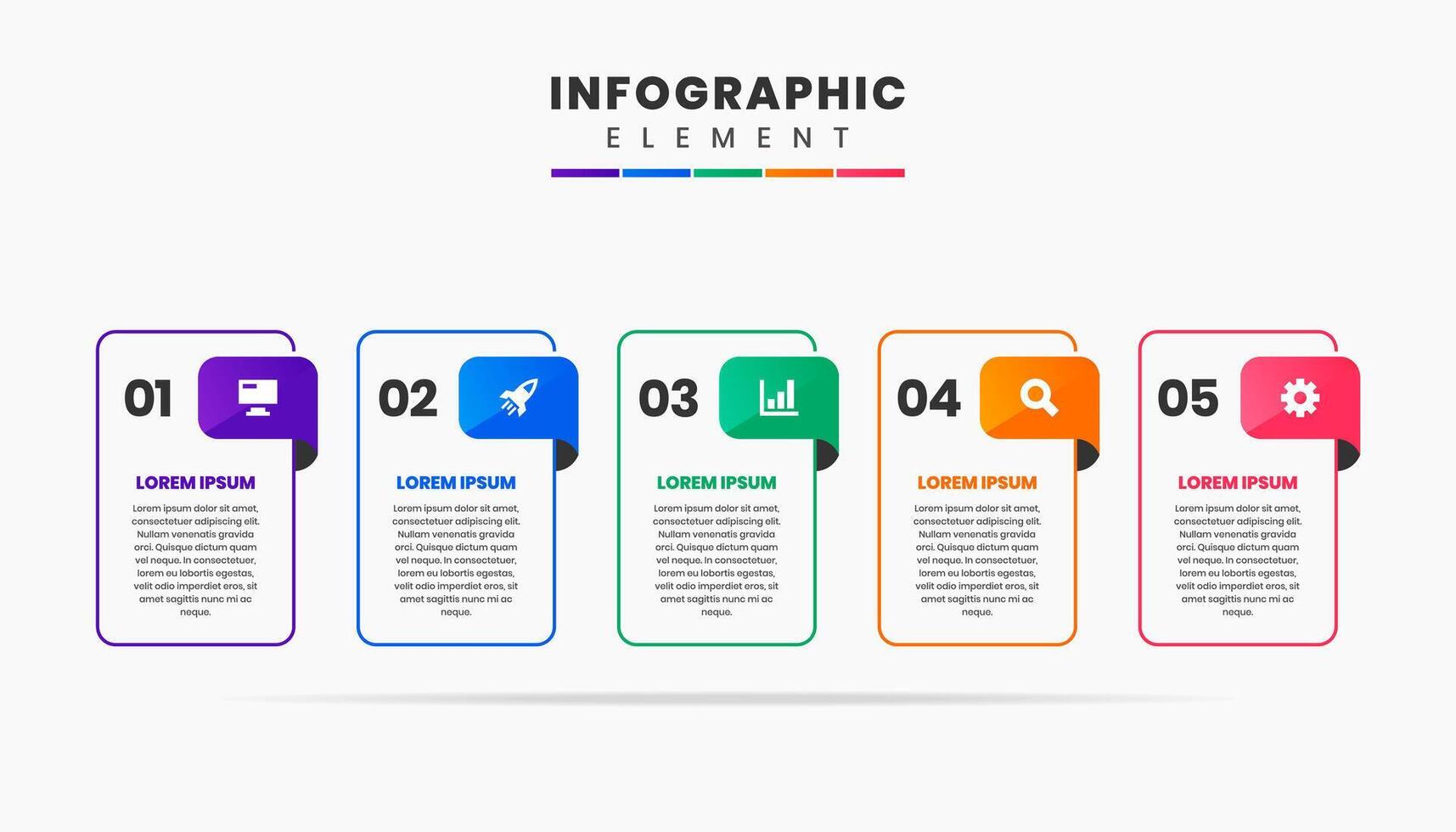 INFOGRAPHIC
ELEMENT

01

LOREM IPSUM

Lorem ipsum dolor sit amet, consectetuer adipiscing elit. Nullam venenatis gravida orci. Quisque dictum quam vel neque. In consectetuer, lorem eu lobortis egestas, velit odio imperdiet eros, sit amet sagittis nunc mi ac neque.

02

LOREM IPSUM

Lorem ipsum dolor sit amet, consectetuer adipiscing elit. Nullam venenatis gravida orci. Quisque dictum quam vel neque. In consectetuer, lorem eu lobortis egestas, velit odio imperdiet eros, sit amet sagittis nunc mi ac neque.

03

LOREM IPSUM

Lorem ipsum dolor sit amet, consectetuer adipiscing elit. Nullam venenatis gravida orci. Quisque dictum quam vel neque. In consectetuer, lorem eu lobortis egestas, velit odio imperdiet eros, sit amet sagittis nunc mi ac neque.

04

LOREM IPSUM

Lorem ipsum dolor sit amet, consectetuer adipiscing elit. Nullam venenatis gravida orci. Quisque dictum quam vel neque. In consectetuer, lorem eu lobortis egestas, velit odio imperdiet eros, sit amet sagittis nunc mi ac neque.

05

LOREM IPSUM

Lorem ipsum dolor sit amet, consectetuer adipiscing elit. Nullam venenatis gravida orci. Quisque dictum quam vel neque. In consectetuer, lorem eu lobortis egestas, velit odio imperdiet eros, sit amet sagittis nunc mi ac neque.