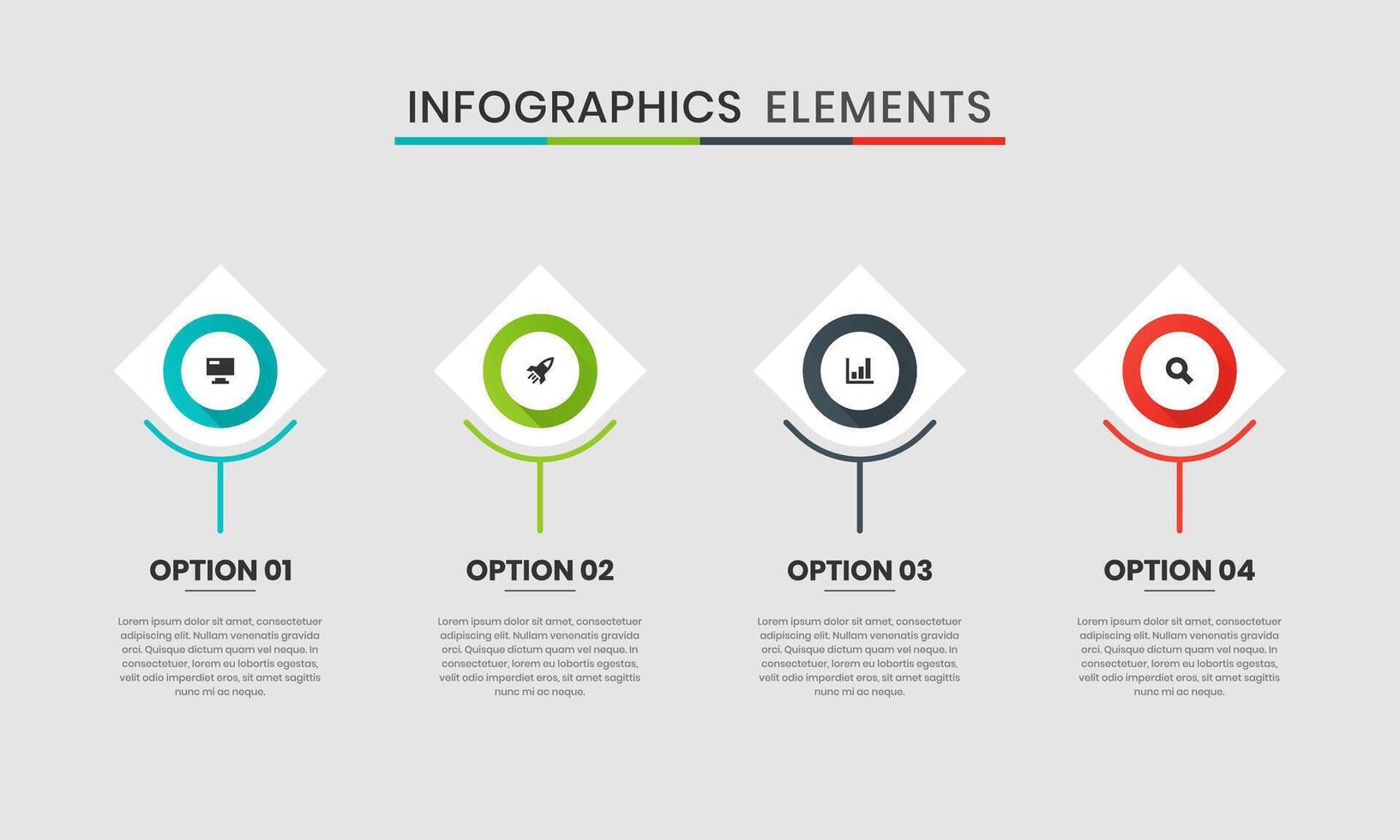 INFOGRAPHICS ELEMENTS

OPTION 01

Lorem ipsum dolor sit amet, consectetuer adipiscing elit. Nullam venenatis gravida orci. Quisque dictum quam vel neque. In consectetuer, lorem eu lobortis egestas, velit odio imperdiet eros, sit amet sagittis nunc mi ac neque.

OPTION 02

Lorem ipsum dolor sit amet, consectetuer adipiscing elit. Nullam venenatis gravida orci. Quisque dictum quam vel neque. In consectetuer, lorem eu lobortis egestas, velit odio imperdiet eros, sit amet sagittis nunc mi ac neque.

OPTION 03

Lorem ipsum dolor sit amet, consectetuer adipiscing elit. Nullam venenatis gravida orci. Quisque dictum quam vel neque. In consectetuer, lorem eu lobortis egestas, velit odio imperdiet eros, sit amet sagittis nunc mi ac neque.

OPTION 04

Lorem ipsum dolor sit amet, consectetuer adipiscing elit. Nullam venenatis gravida orci. Quisque dictum quam vel neque. In consectetuer, lorem eu lobortis egestas, velit odio imperdiet eros, sit amet sagittis nunc mi ac neque.