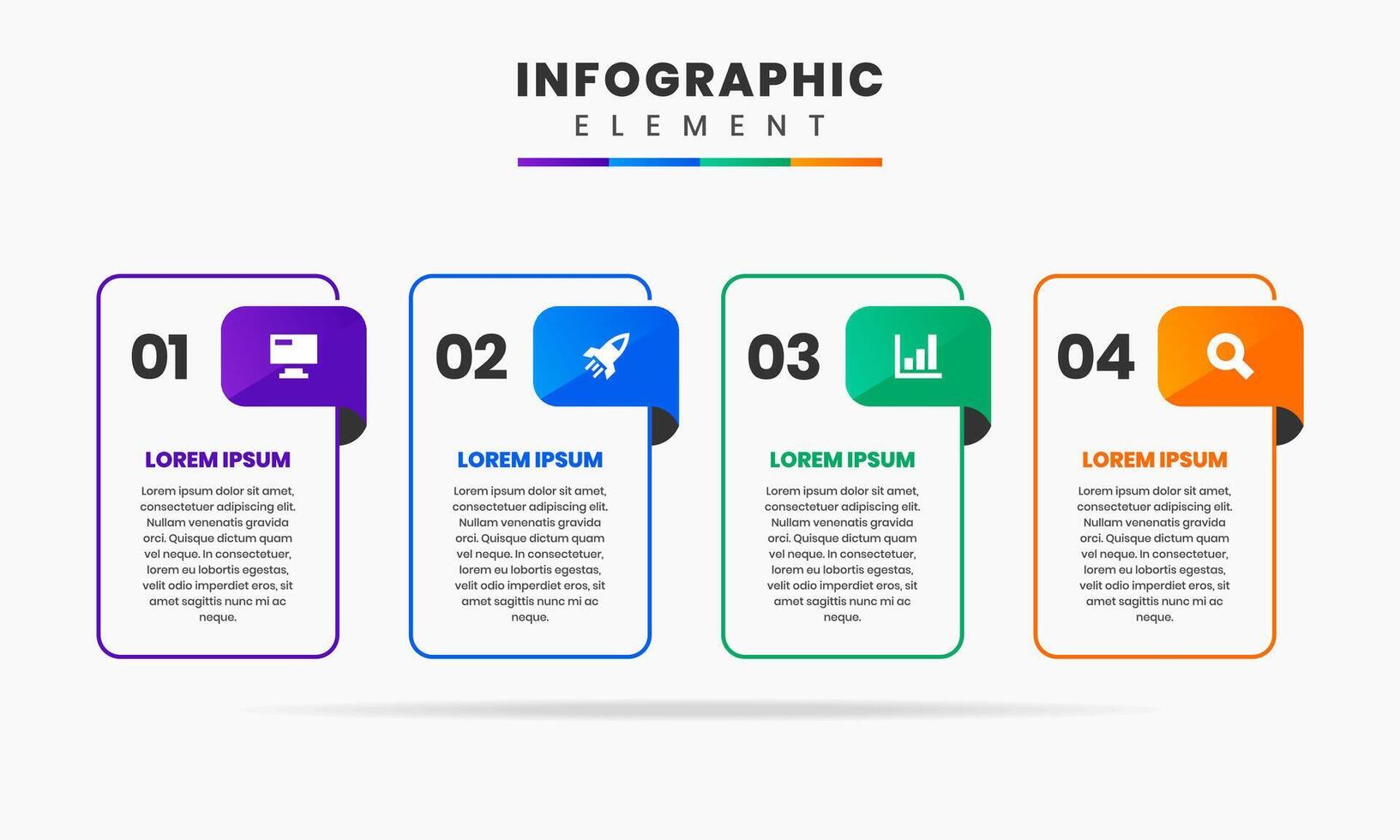 INFOGRAPHIC
ELEMENT

01

LOREM IPSUM

Lorem ipsum dolor sit amet, consectetuer adipiscing elit. Nullam venenatis gravida orci. Quisque dictum quam vel neque. In consectetuer, lorem eu lobortis egestas, velit odio imperdiet eros, sit amet sagittis nunc mi ac neque.

02

LOREM IPSUM

Lorem ipsum dolor sit amet, consectetuer adipiscing elit. Nullam venenatis gravida orci. Quisque dictum quam vel neque. In consectetuer, lorem eu lobortis egestas, velit odio imperdiet eros, sit amet sagittis nunc mi ac neque.

03

LOREM IPSUM

Lorem ipsum dolor sit amet, consectetuer adipiscing elit. Nullam venenatis gravida orci. Quisque dictum quam vel neque. In consectetuer, lorem eu lobortis egestas, velit odio imperdiet eros, sit amet sagittis nunc mi ac neque.

04

LOREM IPSUM

Lorem ipsum dolor sit amet, consectetuer adipiscing elit. Nullam venenatis gravida orci. Quisque dictum quam vel neque. In consectetuer, lorem eu lobortis egestas, velit odio imperdiet eros, sit amet sagittis nunc mi ac neque.