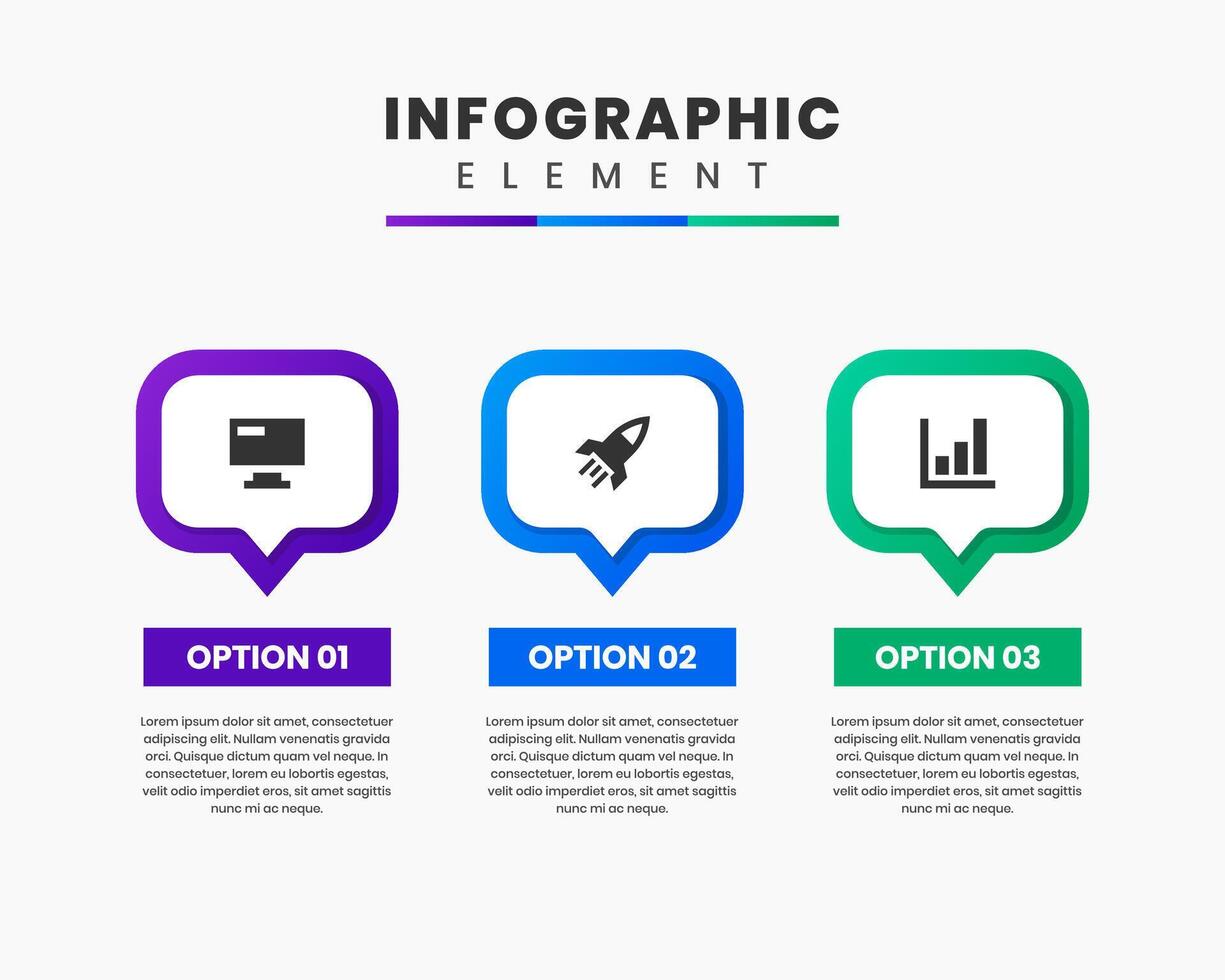 INFOGRAPHIC
ELEMENT

OPTION 01

Lorem ipsum dolor sit amet, consectetuer adipiscing elit. Nullam venenatis gravida orci. Quisque dictum quam vel neque. In consectetuer, lorem eu lobortis egestas, velit odio imperdiet eros, sit amet sagittis nunc mi ac neque.

OPTION 02

Lorem ipsum dolor sit amet, consectetuer adipiscing elit. Nullam venenatis gravida orci. Quisque dictum quam vel neque. In consectetuer, lorem eu lobortis egestas, velit odio imperdiet eros, sit amet sagittis nunc mi ac neque.

OPTION 03

Lorem ipsum dolor sit amet, consectetuer adipiscing elit. Nullam venenatis gravida orci. Quisque dictum quam vel neque. In consectetuer, lorem eu lobortis egestas, velit odio imperdiet eros, sit amet sagittis nunc mi ac neque.