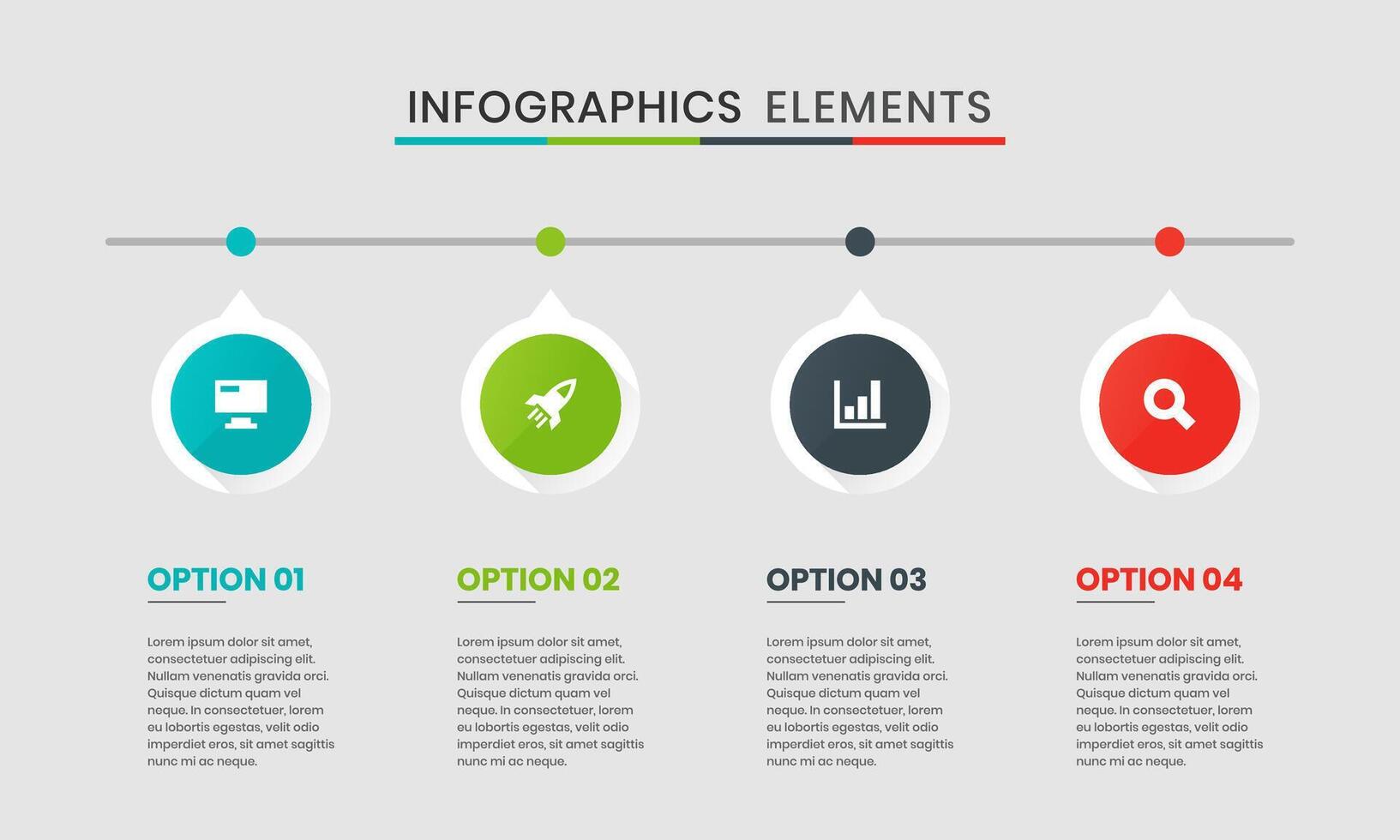 INFOGRAPHICS ELEMENTS

OPTION 01

Lorem ipsum dolor sit amet, consectetuer adipiscing elit. Nullam venenatis gravida orci. Quisque dictum quam vel neque. In consectetuer, lorem eu lobortis egestas, velit odio imperdiet eros, sit amet sagittis nunc mi ac neque.

OPTION 02

Lorem ipsum dolor sit amet, consectetuer adipiscing elit. Nullam venenatis gravida orci. Quisque dictum quam vel neque. In consectetuer, lorem eu lobortis egestas, velit odio imperdiet eros, sit amet sagittis nunc mi ac neque.

OPTION 03

Lorem ipsum dolor sit amet, consectetuer adipiscing elit. Nullam venenatis gravida orci. Quisque dictum quam vel neque. In consectetuer, lorem eu lobortis egestas, velit odio imperdiet eros, sit amet sagittis nunc mi ac neque.

OPTION 04

Lorem ipsum dolor sit amet, consectetuer adipiscing elit. Nullam venenatis gravida orci. Quisque dictum quam vel neque. In consectetuer, lorem eu lobortis egestas, velit odio imperdiet eros, sit amet sagittis nunc mi ac neque.