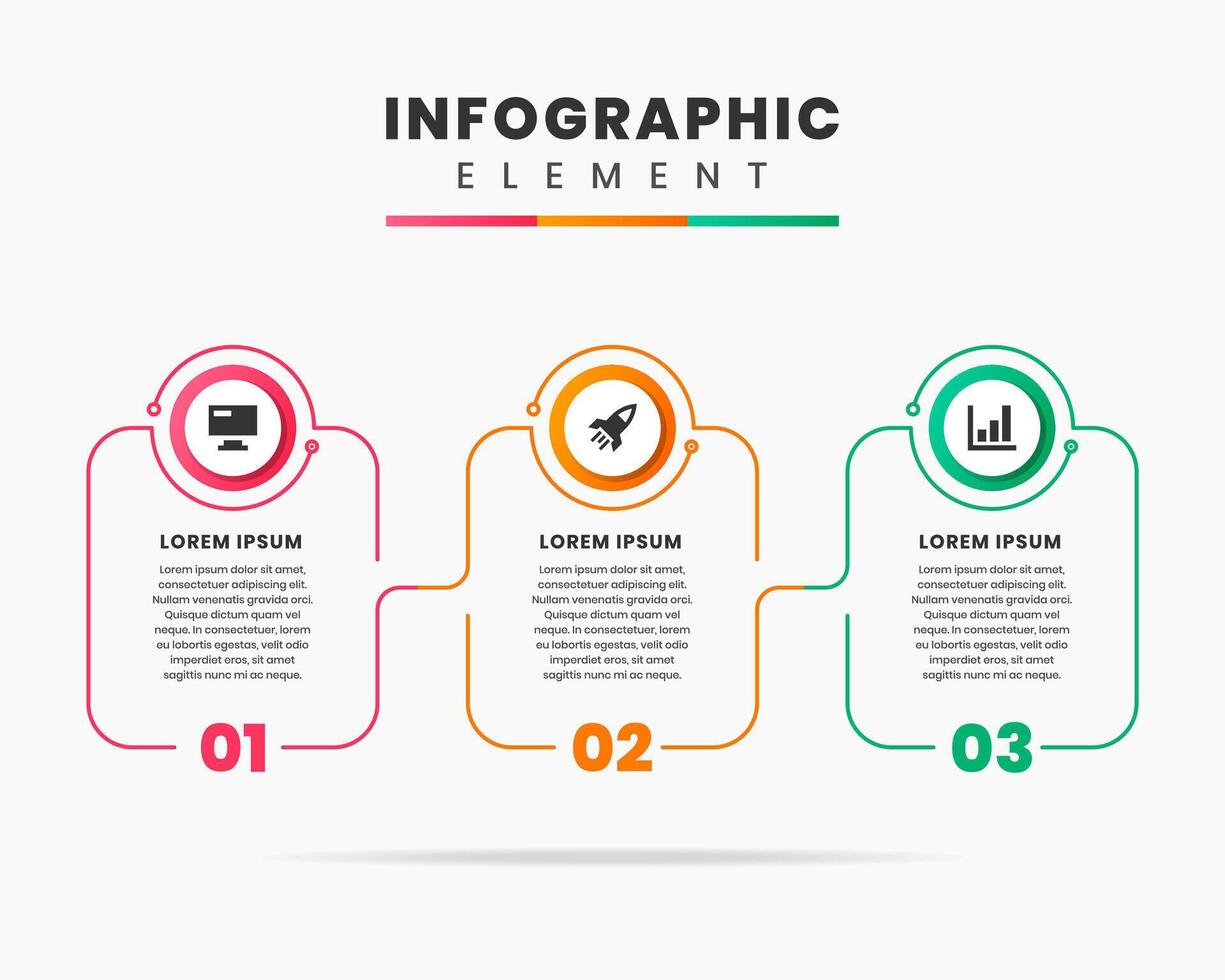 INFOGRAPHIC
ELEMENT

LOREM IPSUM
Lorem ipsum dolor sit amet, consectetuer adipiscing elit. Nullam venenatis gravida orci. Quisque dictum quam vel neque. In consectetuer, lorem eu lobortis egestas, velit odio imperdiet eros, sit amet sagittis nunc mi ac neque.

01

LOREM IPSUM
Lorem ipsum dolor sit amet, consectetuer adipiscing elit. Nullam venenatis gravida orci. Quisque dictum quam vel neque. In consectetuer, lorem eu lobortis egestas, velit odio imperdiet eros, sit amet sagittis nunc mi ac neque.

02

LOREM IPSUM
Lorem ipsum dolor sit amet, consectetuer adipiscing elit. Nullam venenatis gravida orci. Quisque dictum quam vel neque. In consectetuer, lorem eu lobortis egestas, velit odio imperdiet eros, sit amet sagittis nunc mi ac neque.

03