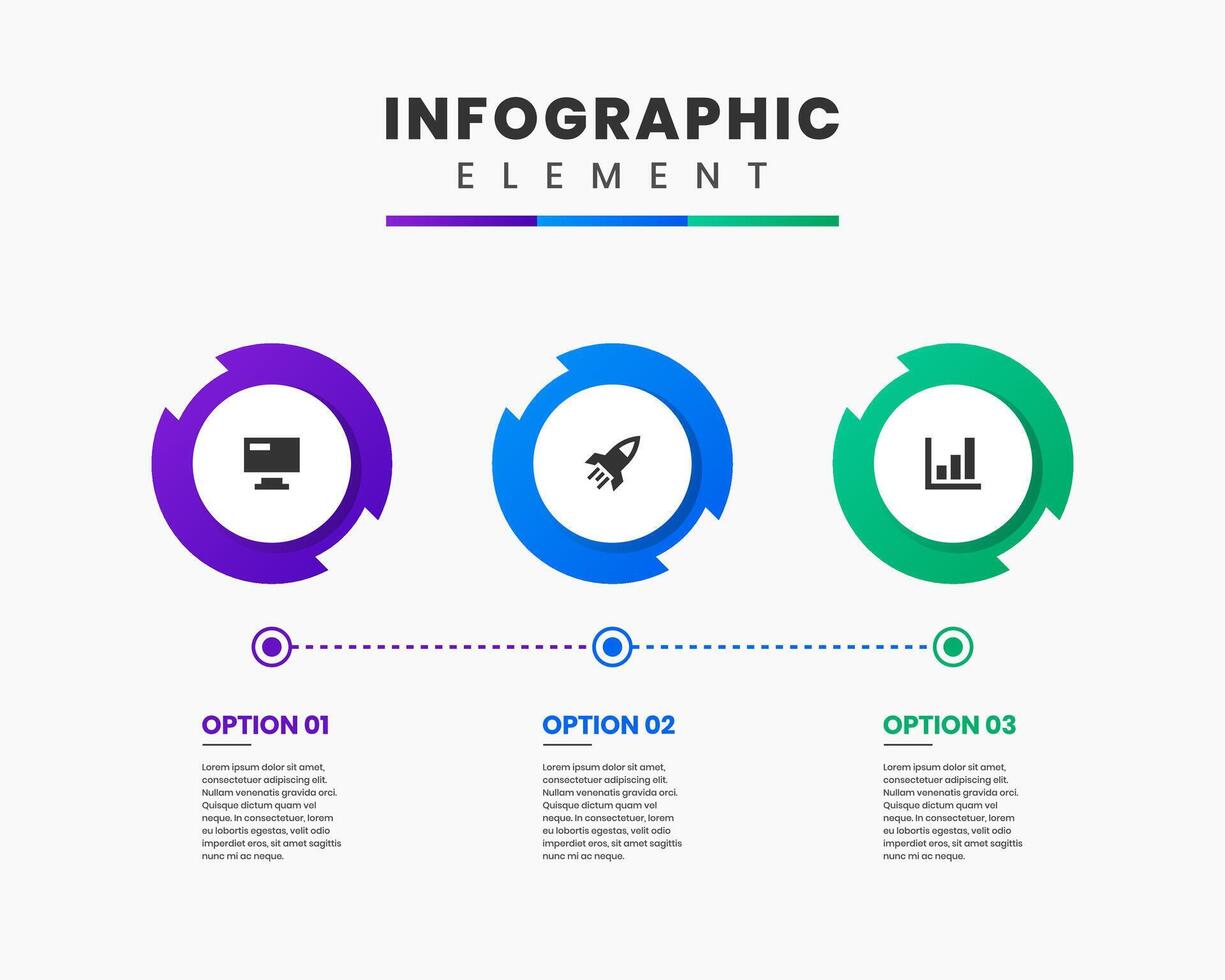 INFOGRAPHIC
ELEMENT

OPTION 01

Lorem ipsum dolor sit amet, consectetuer adipiscing elit. Nullam venenatis gravida orci. Quisque dictum quam vel neque. In consectetuer, lorem eu lobortis egestas, velit odio imperdiet eros, sit amet sagittis nunc mi ac neque.

OPTION 02

Lorem ipsum dolor sit amet, consectetuer adipiscing elit. Nullam venenatis gravida orci. Quisque dictum quam vel neque. In consectetuer, lorem eu lobortis egestas, velit odio imperdiet eros, sit amet sagittis nunc mi ac neque.

OPTION 03

Lorem ipsum dolor sit amet, consectetuer adipiscing elit. Nullam venenatis gravida orci. Quisque dictum quam vel neque. In consectetuer, lorem eu lobortis egestas, velit odio imperdiet eros, sit amet sagittis nunc mi ac neque.