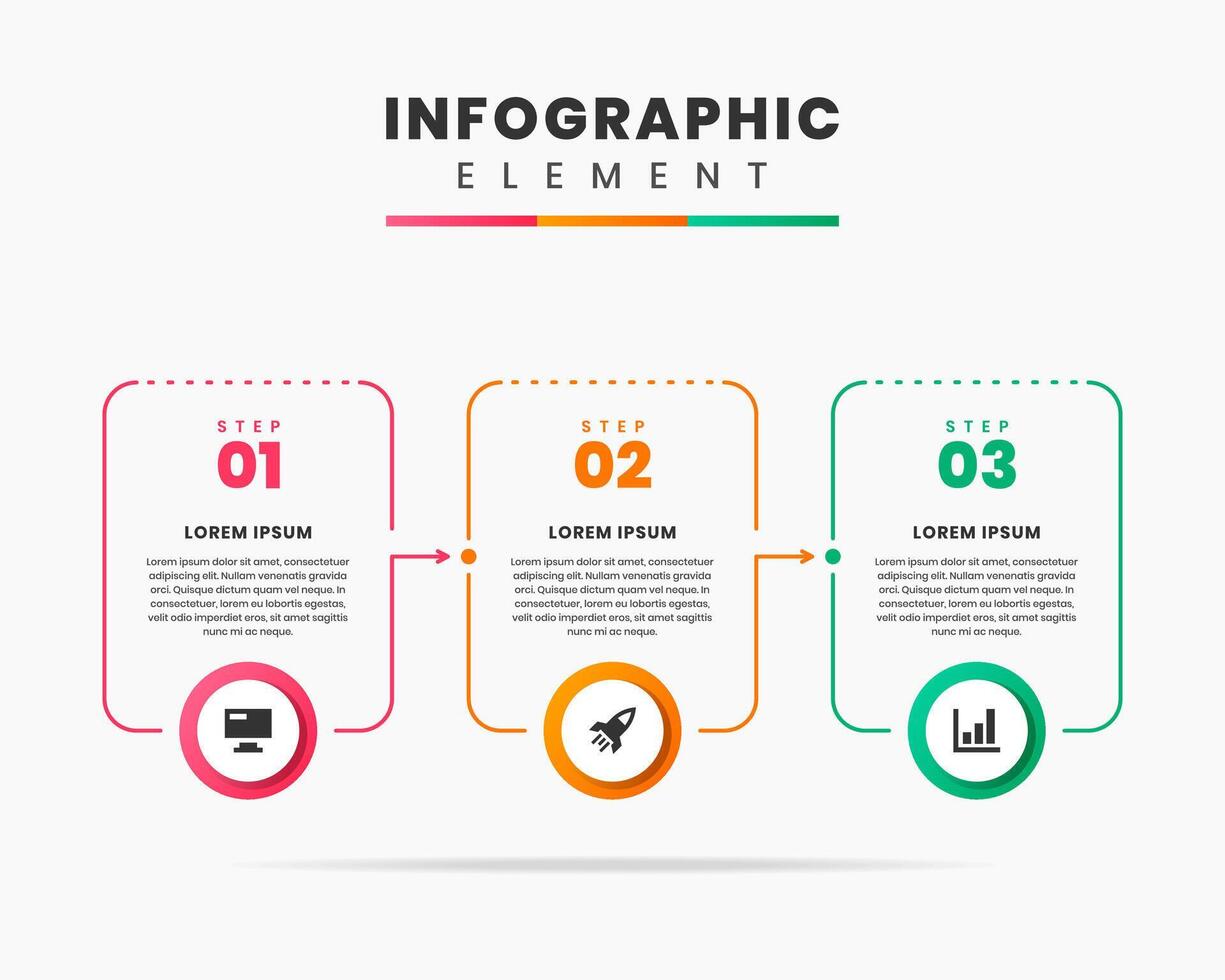 INFOGRAPHIC
ELEMENT

STEP
01

LOREM IPSUM

Lorem ipsum dolor sit amet, consectetuer adipiscing elit. Nullam venenatis gravida orci. Quisque dictum quam vel neque. In consectetuer, lorem eu lobortis egestas, velit odio imperdiet eros, sit amet sagittis nunc mi ac neque.

STEP
02

LOREM IPSUM

Lorem ipsum dolor sit amet, consectetuer adipiscing elit. Nullam venenatis gravida orci. Quisque dictum quam vel neque. In consectetuer, lorem eu lobortis egestas, velit odio imperdiet eros, sit amet sagittis nunc mi ac neque.

STEP
03

LOREM IPSUM

Lorem ipsum dolor sit amet, consectetuer adipiscing elit. Nullam venenatis gravida orci. Quisque dictum quam vel neque. In consectetuer, lorem eu lobortis egestas, velit odio imperdiet eros, sit amet sagittis nunc mi ac neque.